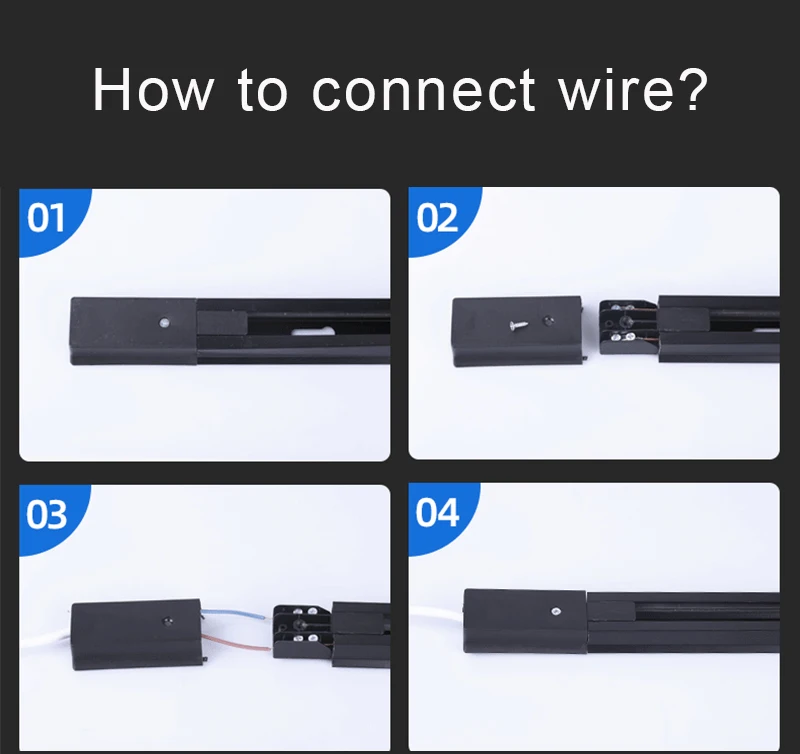 How to connect wire?

01

02

03

04