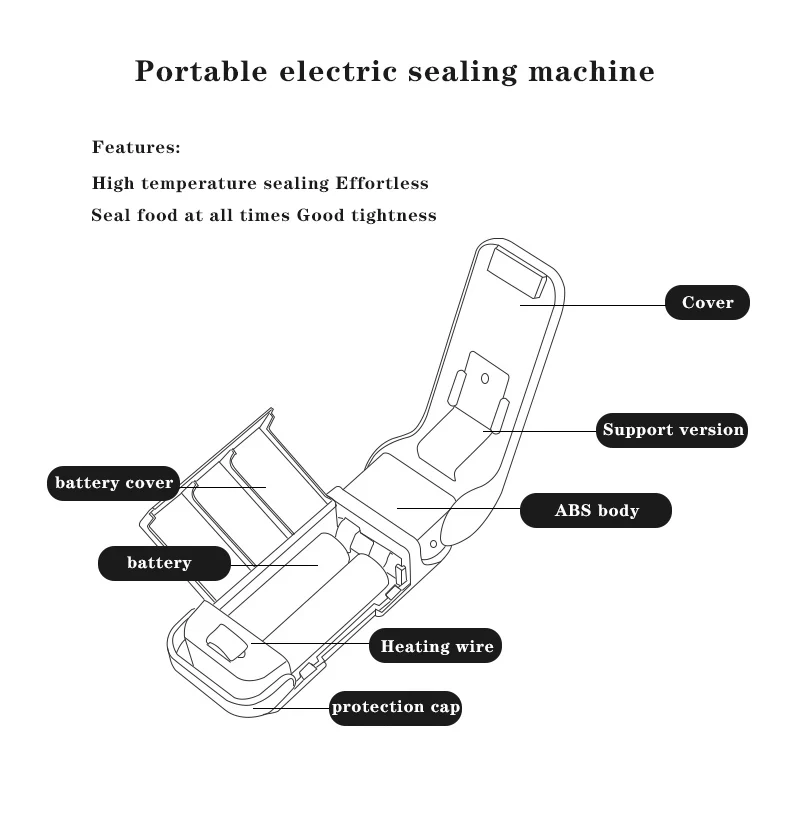 Portable electric sealing machine

Features:

High temperature sealing Effortless

Seal food at all times Good tightness

Cover

Support version

battery cover

ABS body

battery

Heating wire

protection cap