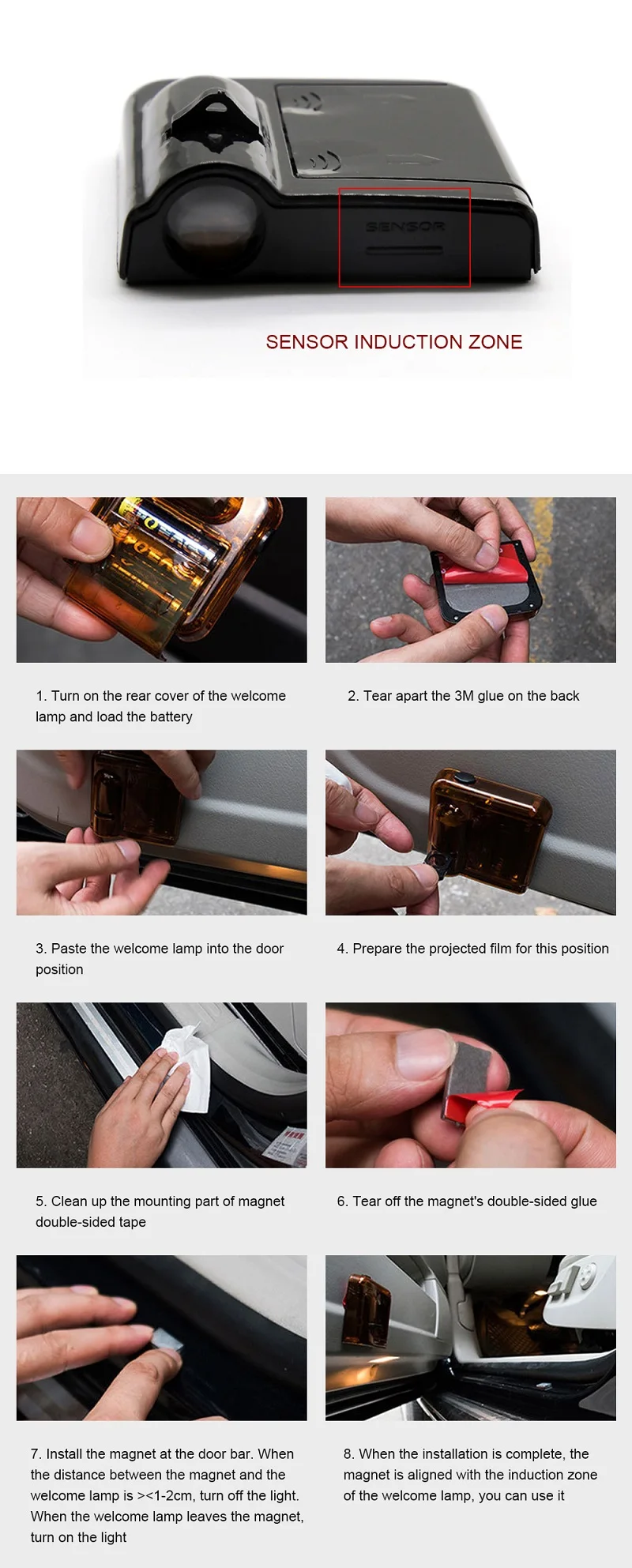 SENSOR

SENSOR INDUCTION ZONE

1. Turn on the rear cover of the welcome lamp and load the battery

2. Tear apart the 3M glue on the back

3. Paste the welcome lamp into the door position

4. Prepare the projected film for this position

5. Clean up the mounting part of magnet double-sided tape

6. Tear off the magnet's double-sided glue

7. Install the magnet at the door bar. When the distance between the magnet and the welcome lamp is ><1-2cm, turn off the light. When the welcome lamp leaves the magnet, turn on the light

8. When the installation is complete, the magnet is aligned with the induction zone of the welcome lamp, you can use it