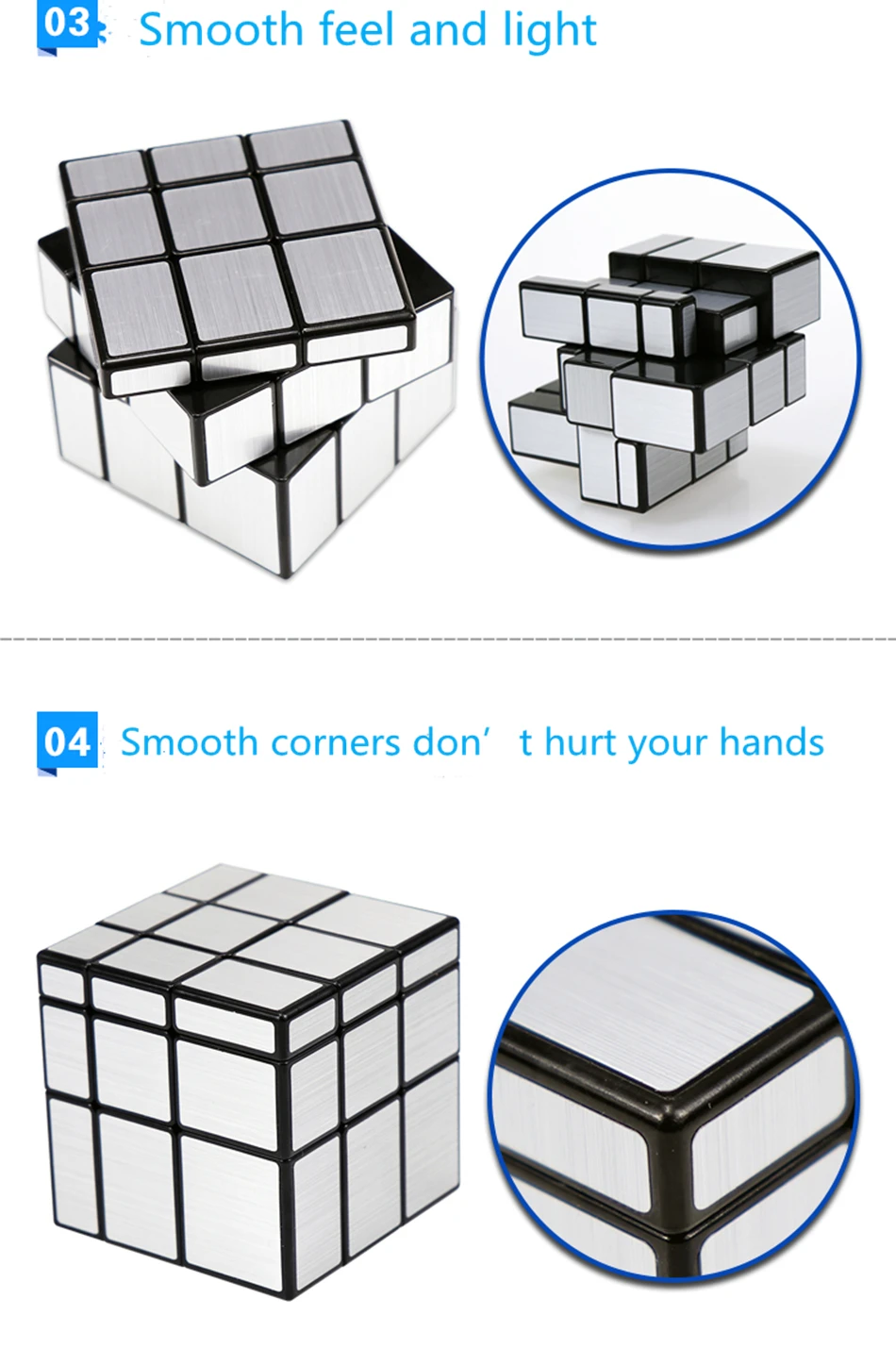 03 Smooth feel and light

04 Smooth corners don’ t hurt your hands