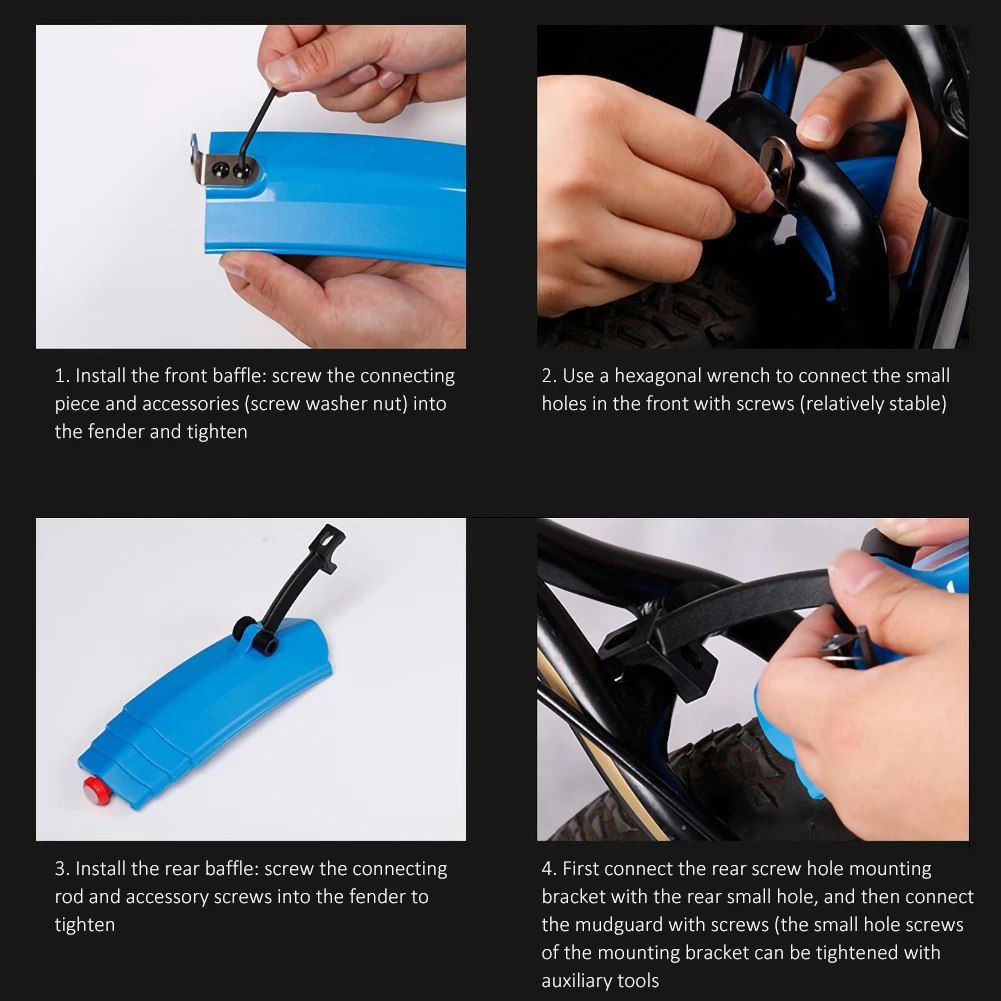 1. Install the front baffle: screw the connecting piece and accessories (screw washer nut) into the fender and tighten

2. Use a hexagonal wrench to connect the small holes in the front with screws (relatively stable)

3. Install the rear baffle: screw the connecting rod and accessory screws into the fender to tighten

4. First connect the rear screw hole mounting bracket with the rear small hole, and then connect the mudguard with screws (the small hole screws of the mounting bracket can be tightened with auxiliary tools