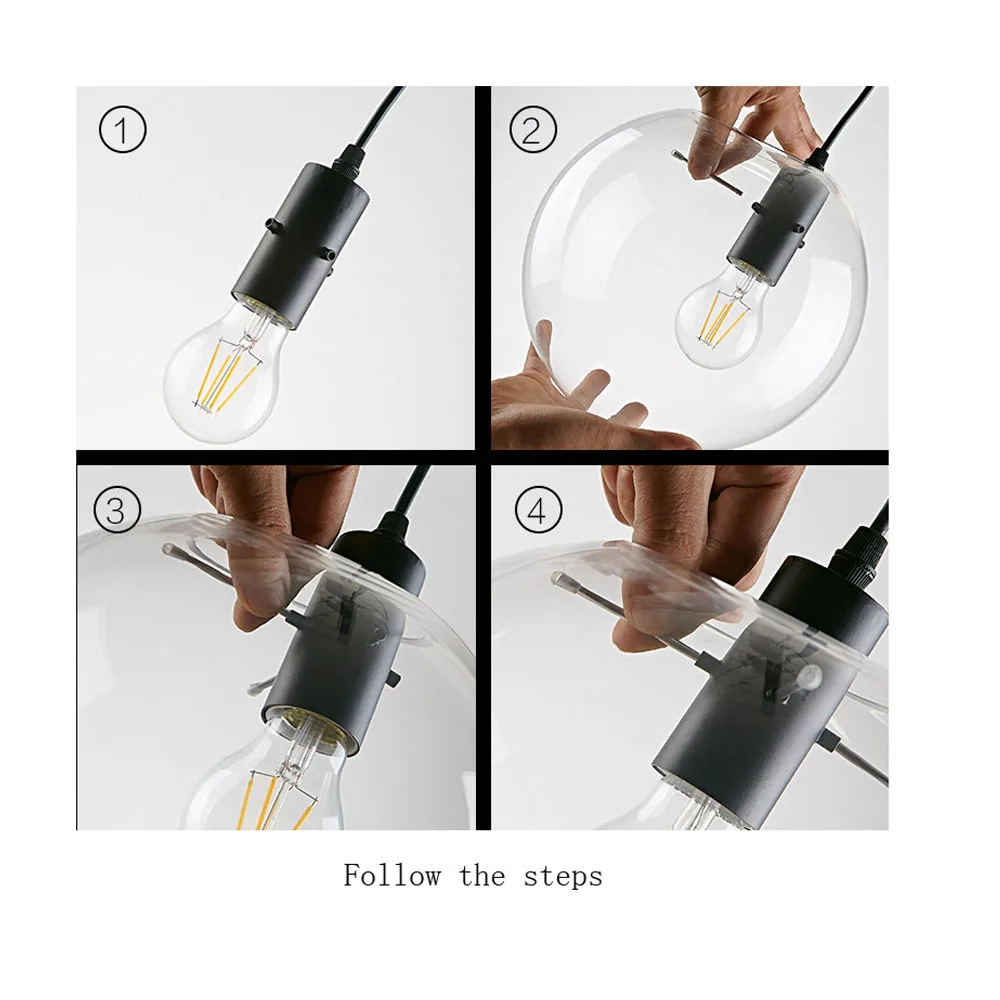 ①

②

③

④

Follow the steps