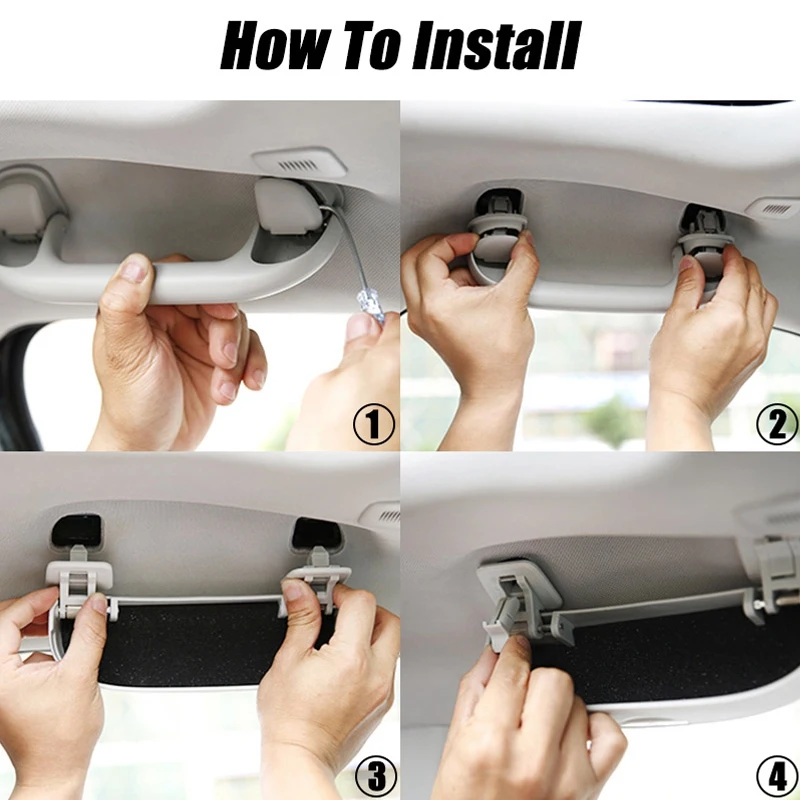 How To Install

①

②

③

④