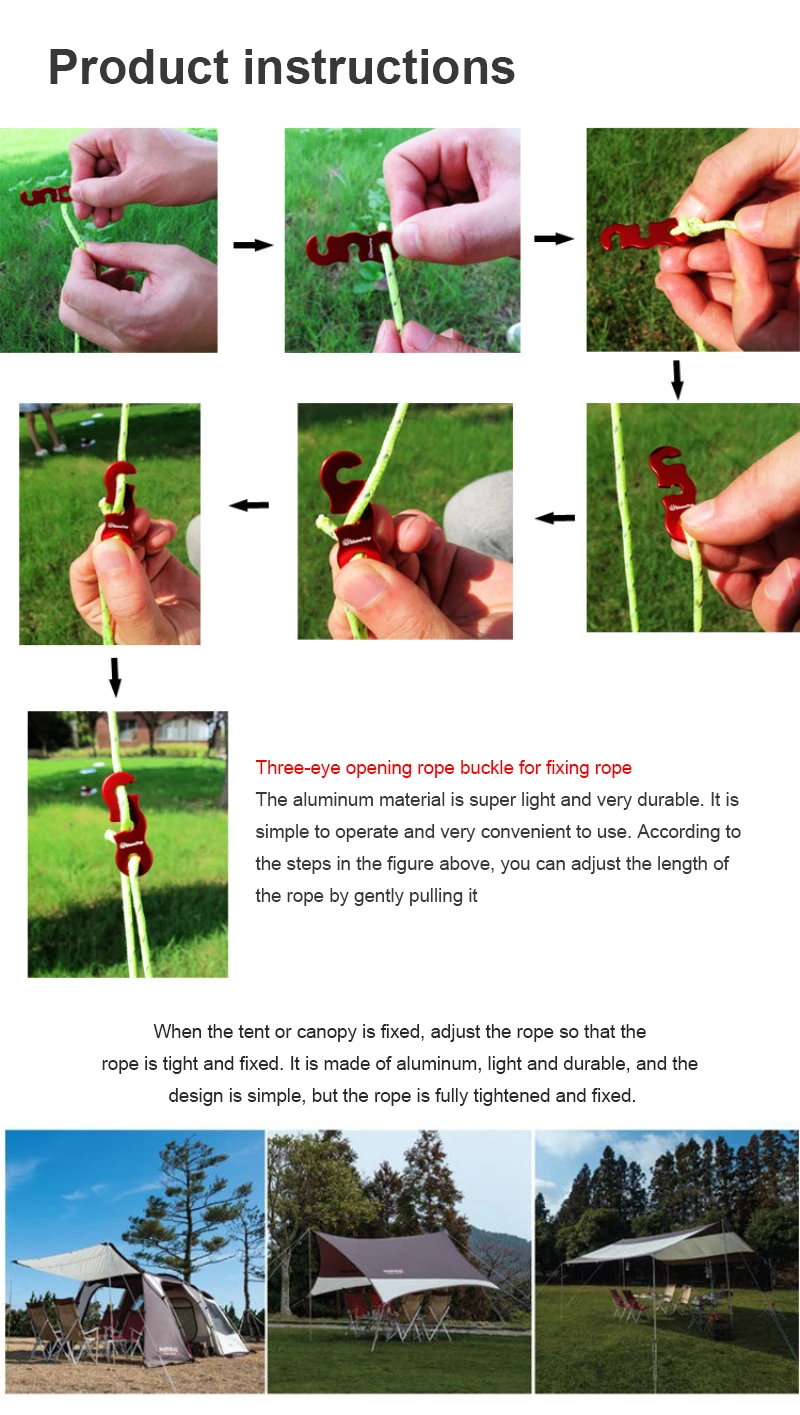 Product instructions

Three-eye opening rope buckle for fixing rope
The aluminum material is super light and very durable. It is simple to operate and very convenient to use. According to the steps in the figure above, you can adjust the length of the rope by gently pulling it

When the tent or canopy is fixed, adjust the rope so that the rope is tight and fixed. It is made of aluminum, light and durable, and the design is simple, but the rope is fully tightened and fixed.