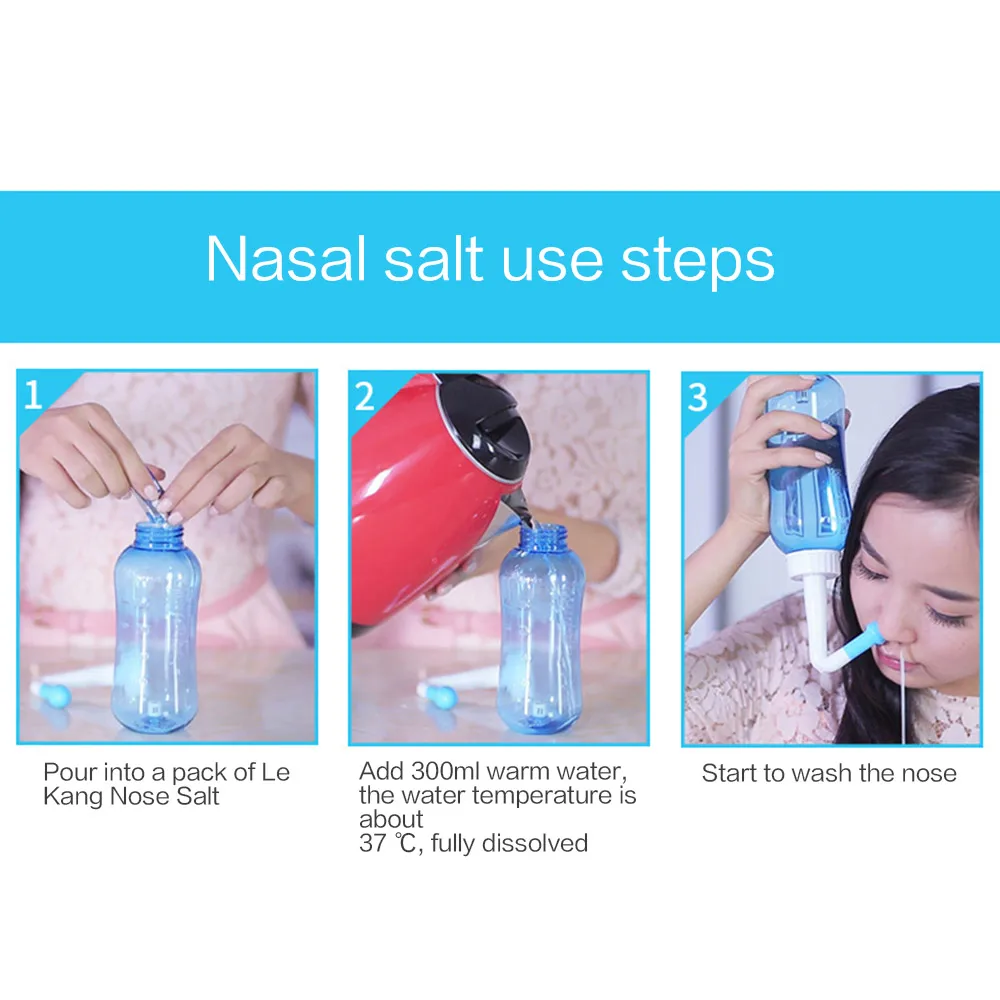 Nasal salt use steps

1

Pour into a pack of Le Kang Nose Salt

2

Add 300ml warm water, the water temperature is about
37 ℃, fully dissolved

3

Start to wash the nose