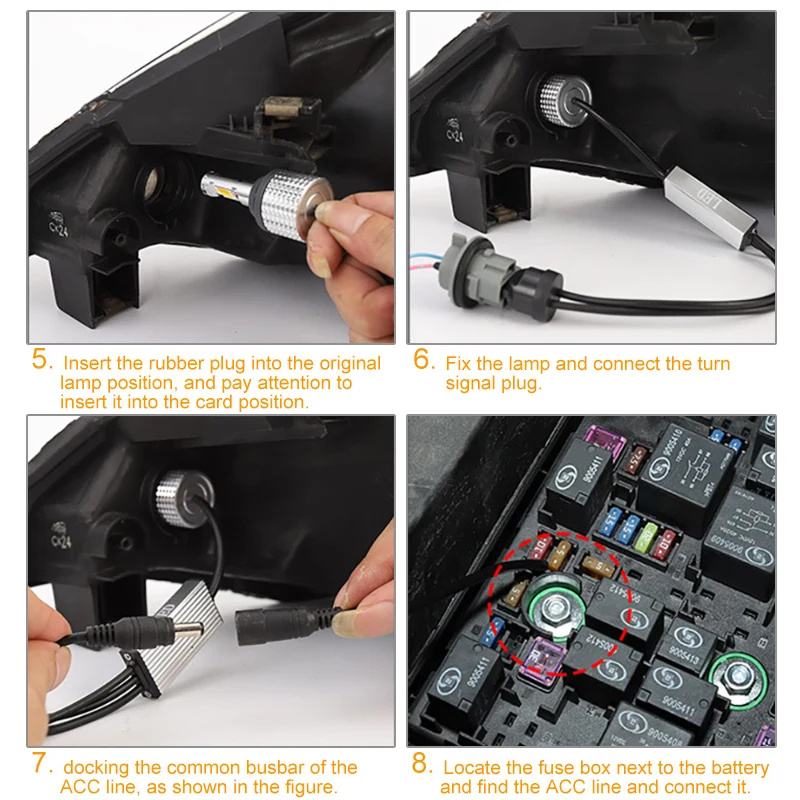 5. Insert the rubber plug into the original lamp position, and pay attention to insert it into the card position.

6. Fix the lamp and connect the turn signal plug.

7. docking the common busbar of the ACC line, as shown in the figure.

8. Locate the fuse box next to the battery and find the ACC line and connect it.