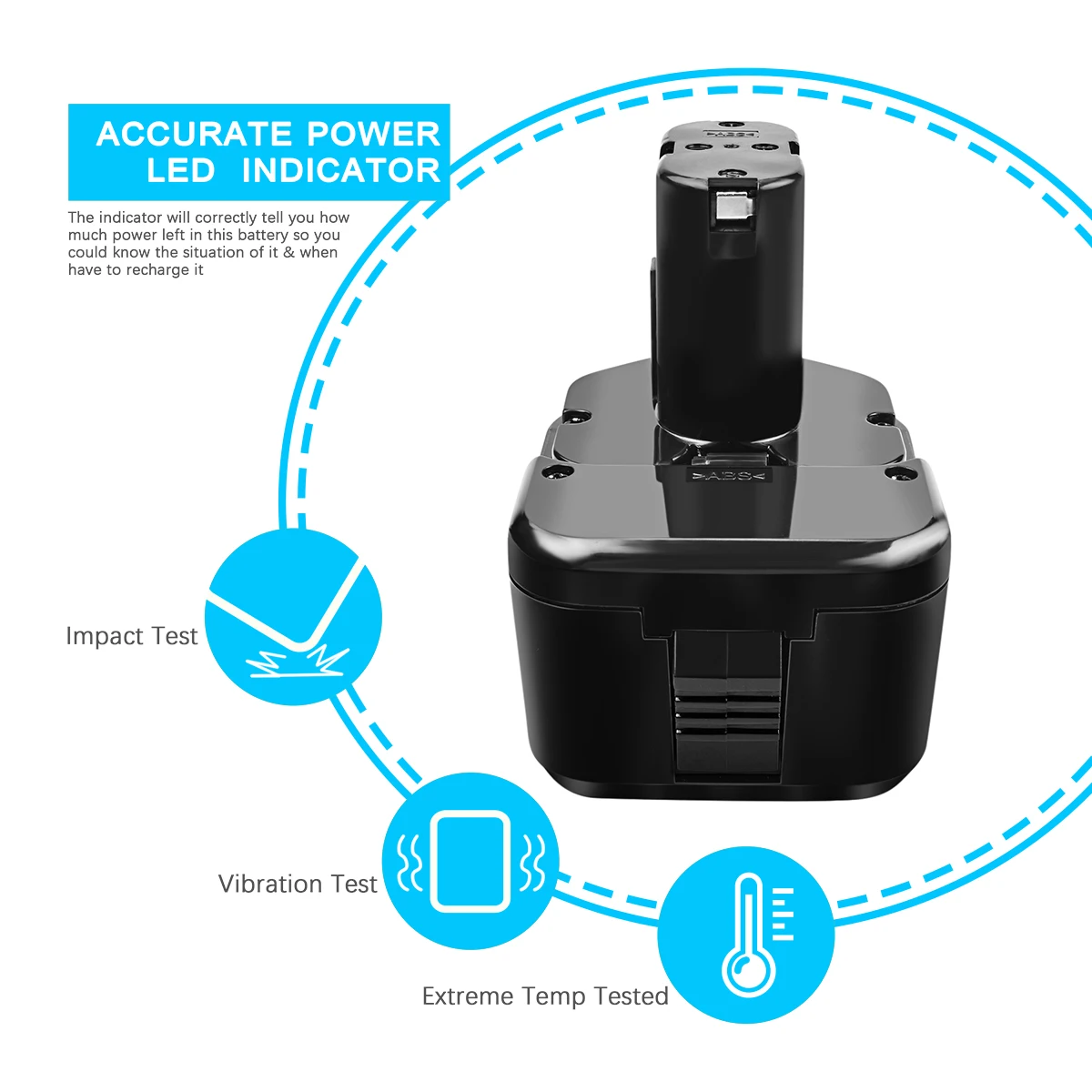 ACCURATE POWER LED INDICATOR

The indicator will correctly tell you how much power left in this battery so you could know the situation of it & when have to recharge it

>ABS<

Impact Test

Vibration Test

Extreme Temp Tested