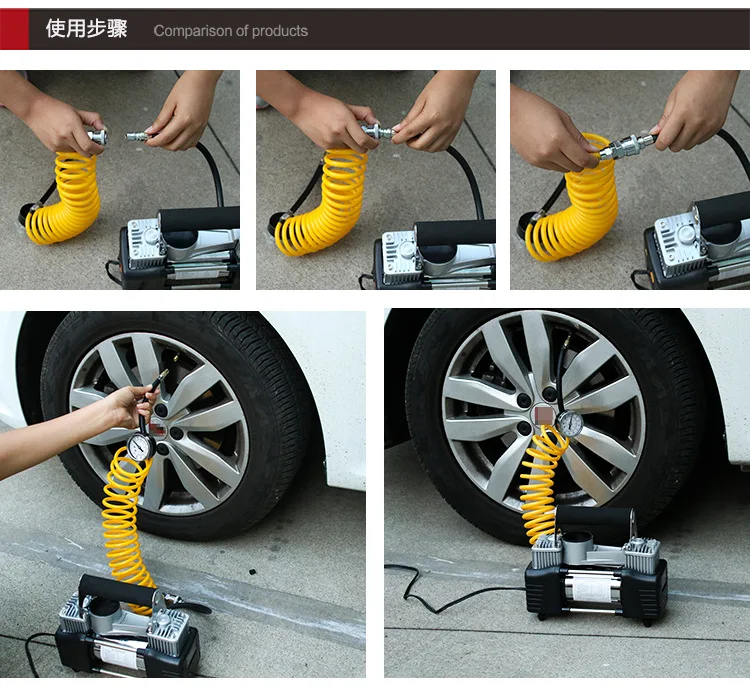 使用步骤 Comparison of products