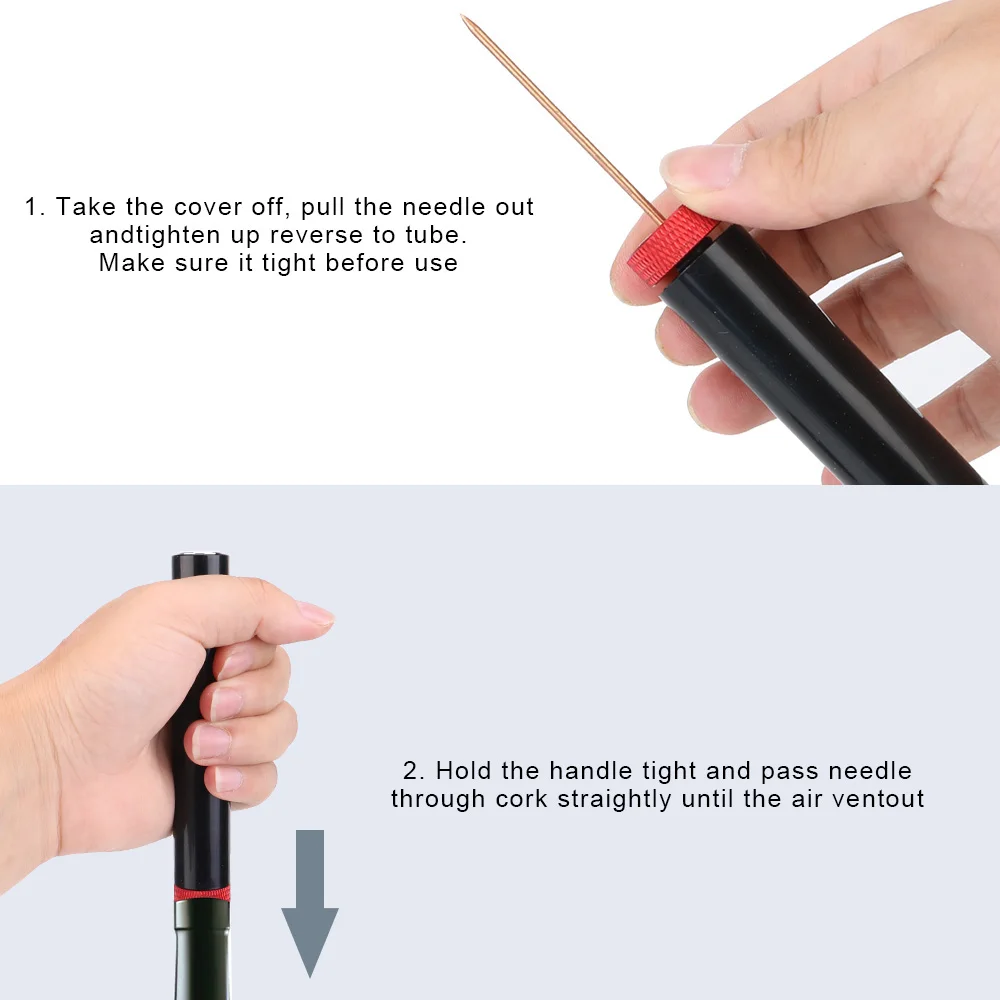 1. Take the cover off, pull the needle out andtighten up reverse to tube. Make sure it tight before use

2. Hold the handle tight and pass needle through cork straightly until the air ventout