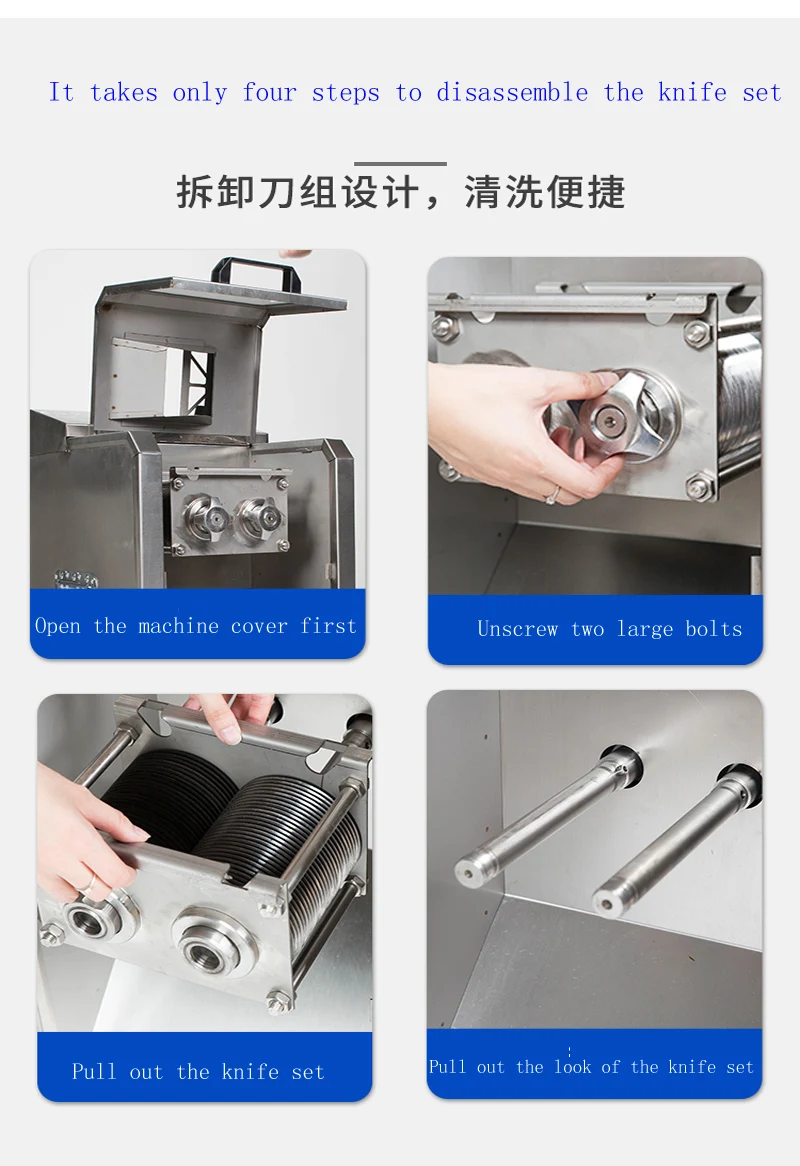 It takes only four steps to disassemble the knife set

拆卸刀组设计，清洗便捷

Open the machine cover first

Unscrew two large bolts

Pull out the knife set

Pull out the look of the knife set