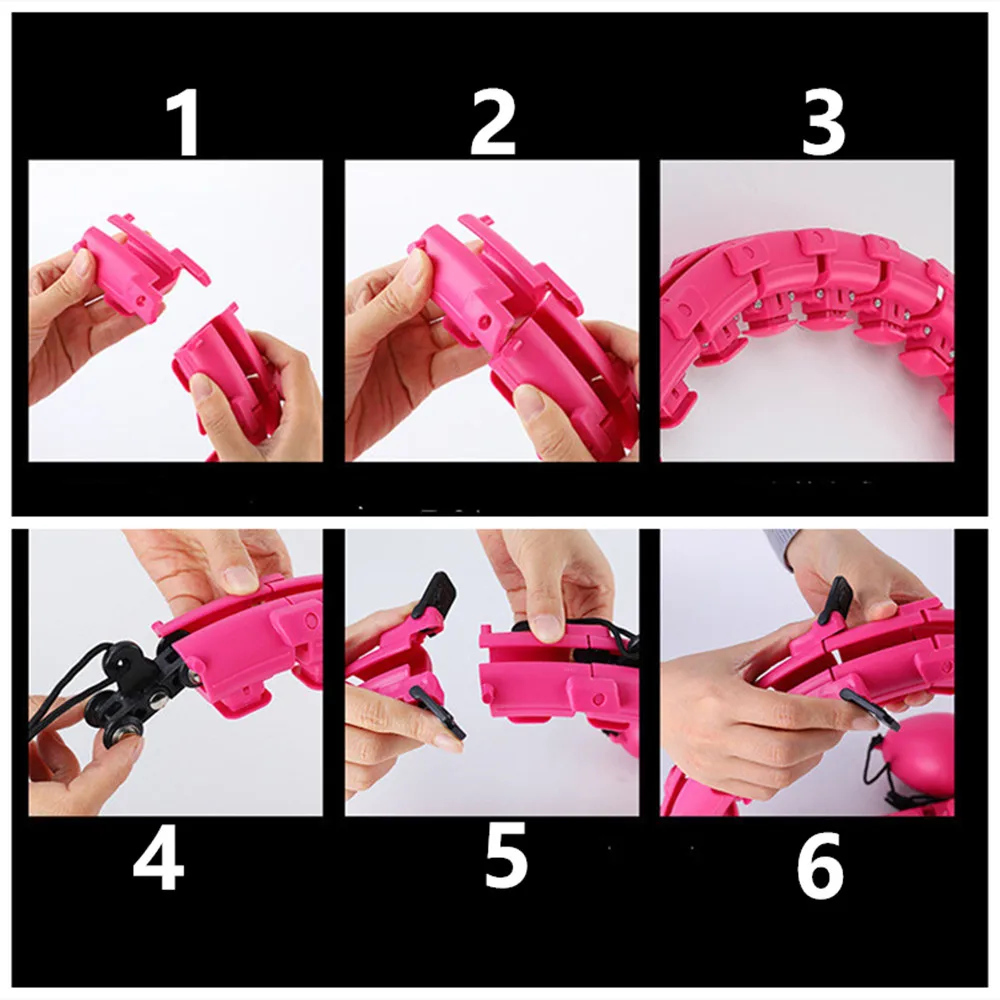 1
2
3
4
5
6