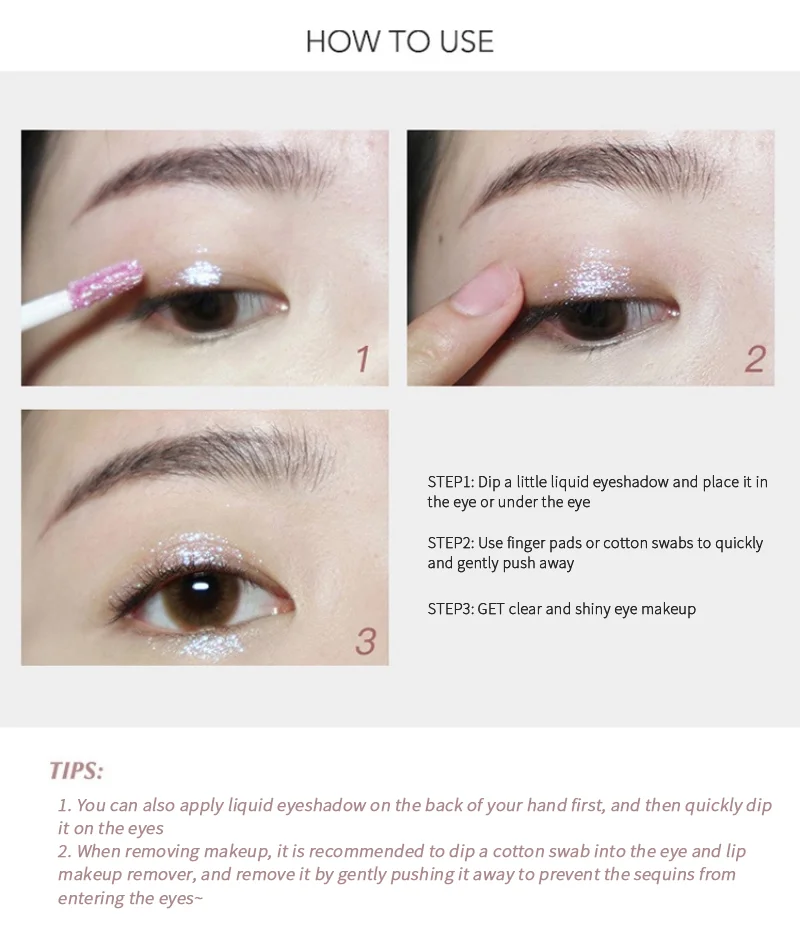 HOW TO USE

1

2

3

STEP1: Dip a little liquid eyeshadow and place it in the eye or under the eye

STEP2: Use finger pads or cotton swabs to quickly and gently push away

STEP3: GET clear and shiny eye makeup

TIPS:

1. You can also apply liquid eyeshadow on the back of your hand first, and then quickly dip it on the eyes
2. When removing makeup, it is recommended to dip a cotton swab into the eye and lip makeup remover, and remove it by gently pushing it away to prevent the sequins from entering the eyes~