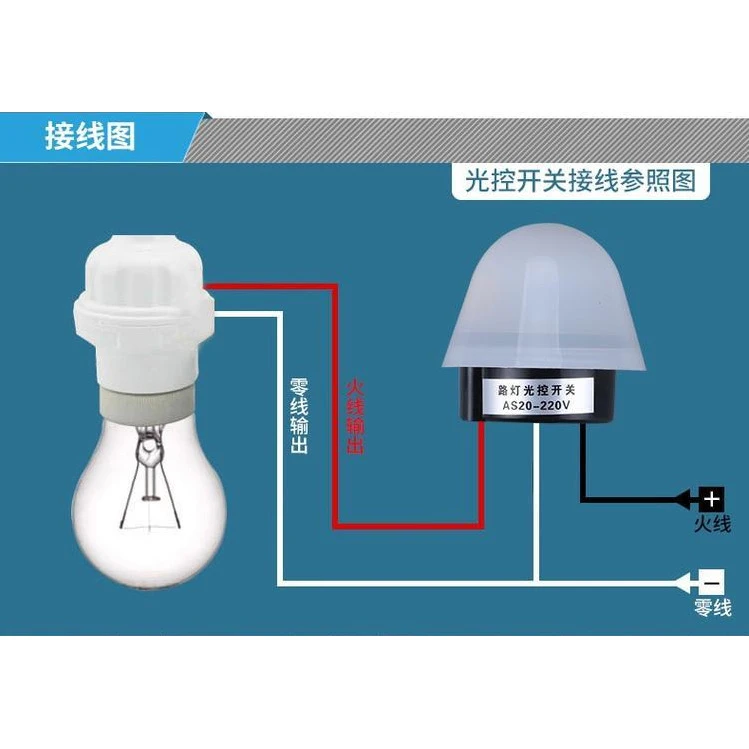 接线图

光控开关接线参照图

零线输出

火线输出

路灯光控开关
AS20-220V

+
火线

-
零线