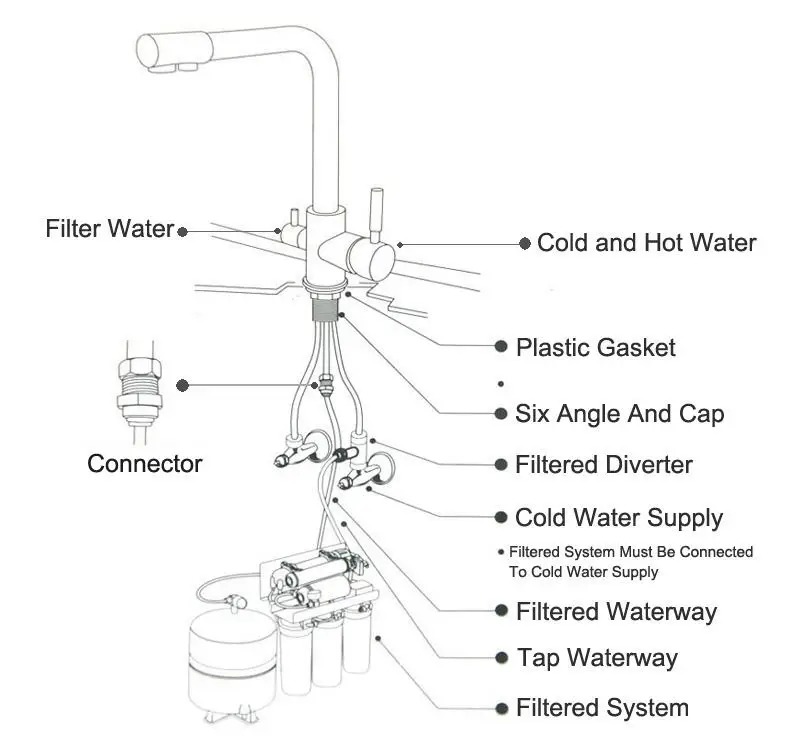 Filter Water

Cold and Hot Water

Plastic Gasket

Six Angle And Cap

Connector

Filtered Diverter

Cold Water Supply

Filtered System Must Be Connected To Cold Water Supply

Filtered Waterway

Tap Waterway

Filtered System