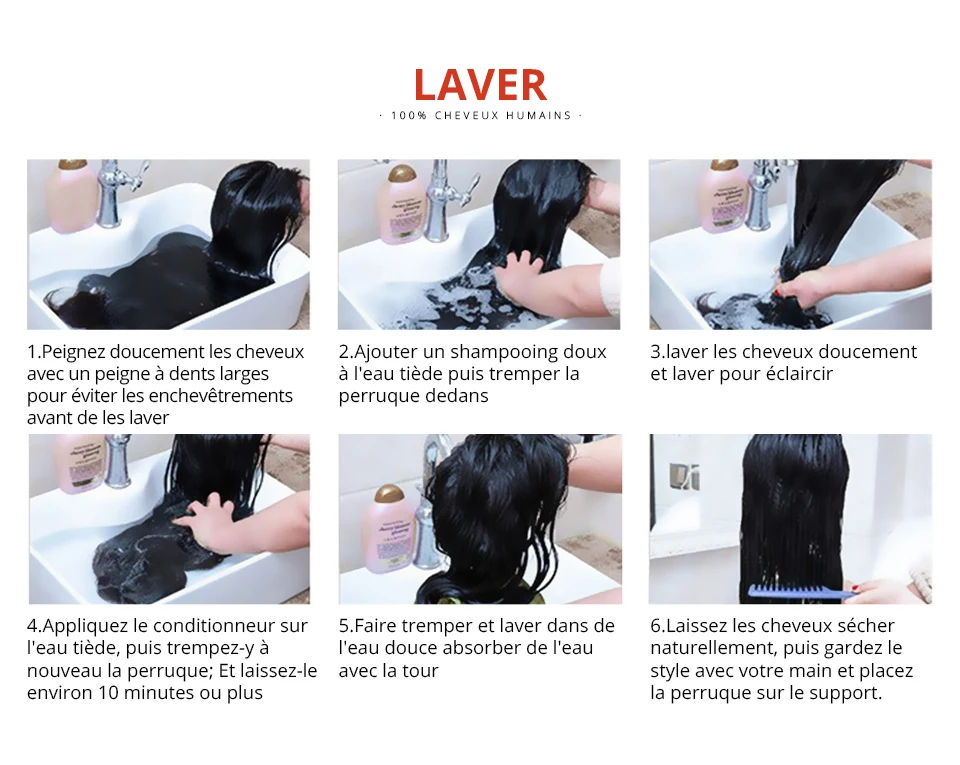 LAVER

· 100% CHEVEUX HUMAINS ·

1.Peignez doucement les cheveux avec un peigne à dents larges pour éviter les enchevêtrements avant de les laver

2.Ajouter un shampooing doux à l'eau tiède puis tremper la perruque dedans

3.laver les cheveux doucement et laver pour éclaircir

4.Appliquez le conditionneur sur l'eau tiède, puis trempez-y à nouveau la perruque; Et laissez-le environ 10 minutes ou plus

5.Faire tremper et laver dans de l'eau douce absorber de l'eau avec la tour

6.Laissez les cheveux sécher naturellement, puis gardez le style avec votre main et placez la perruque sur le support.