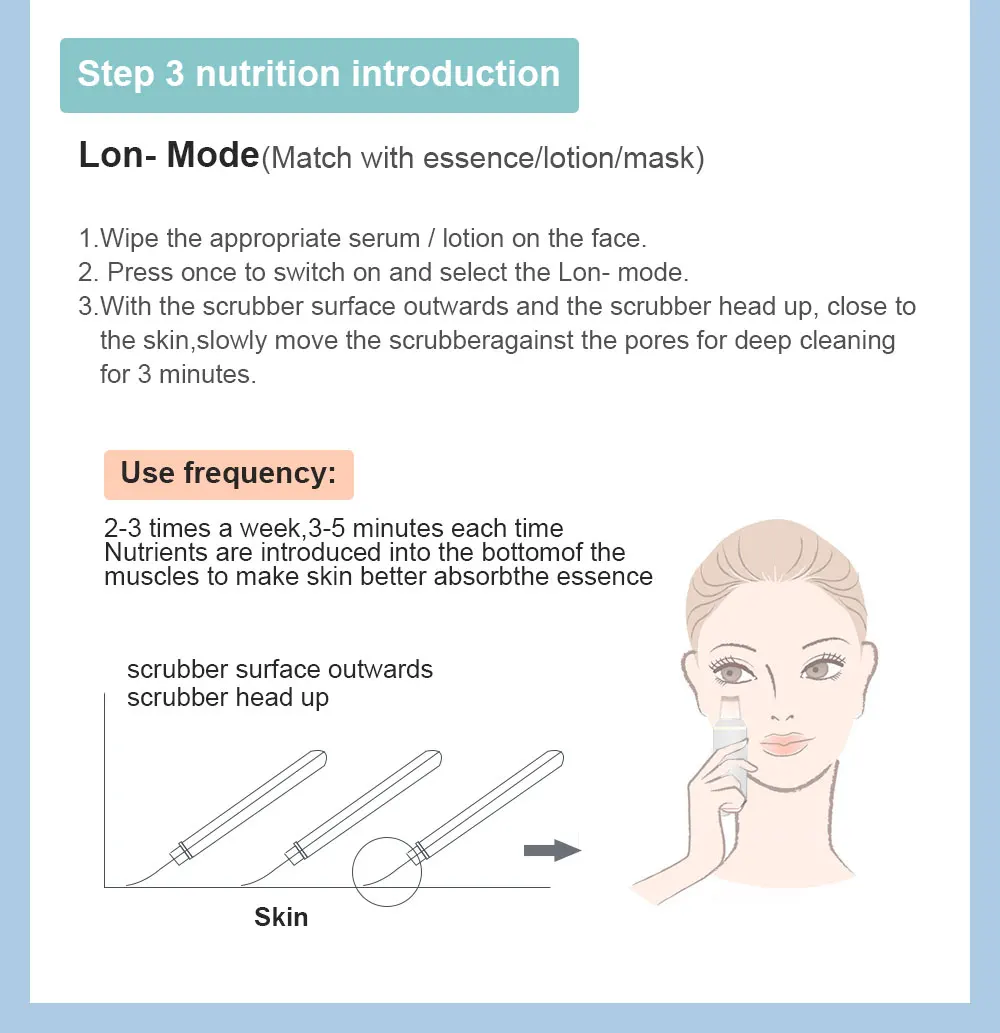 Step 3 nutrition introduction

Lon- Mode(Match with essence/lotion/mask)

1.Wipe the appropriate serum / lotion on the face.
2. Press once to switch on and select the Lon- mode.
3.With the scrubber surface outwards and the scrubber head up, close to the skin,slowly move the scrubberagainst the pores for deep cleaning for 3 minutes.

Use frequency:

2-3 times a week,3-5 minutes each time
Nutrients are introduced into the bottomof the muscles to make skin better absorbthe essence

scrubber surface outwards
scrubber head up

Skin