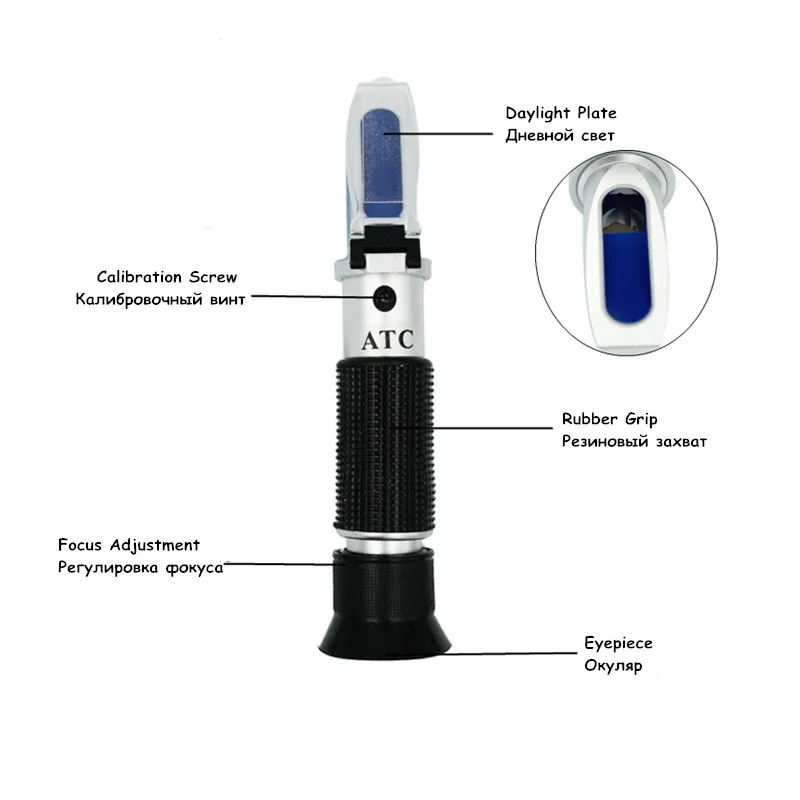 Daylight Plate
Дневной свет

Calibration Screw
Калибровочный винт

ATC

Rubber Grip
Резиновый захват

Focus Adjustment
Регулировка фокуса

Eyepiece
Окуляр