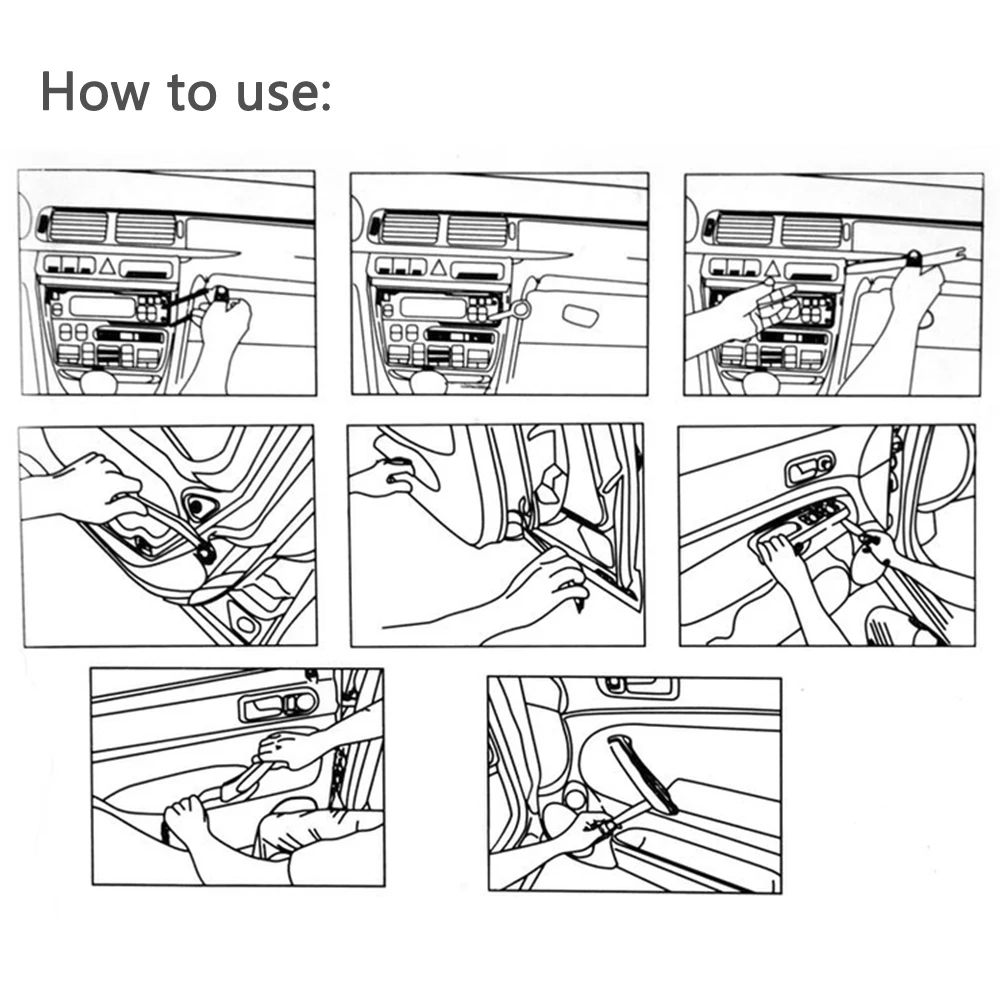 How to use: