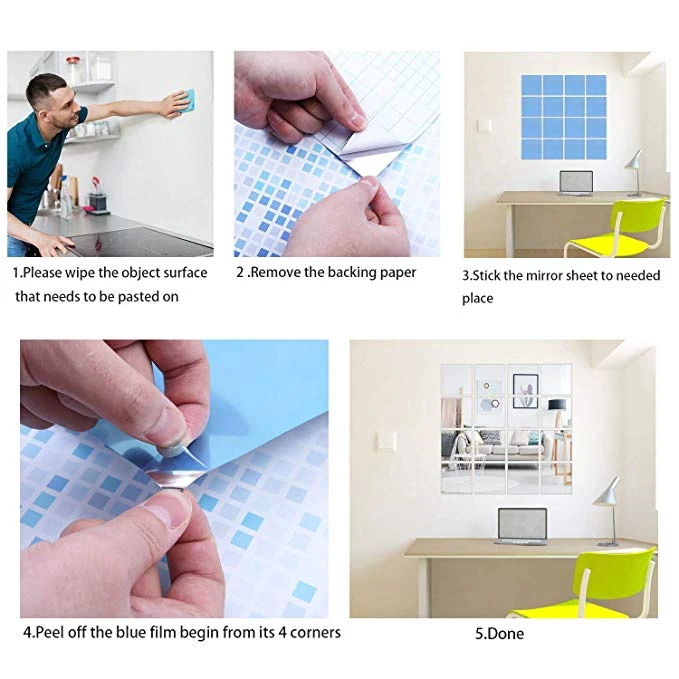 1.Please wipe the object surface that needs to be pasted on

2 .Remove the backing paper

3.Stick the mirror sheet to needed place

4.Peel off the blue film begin from its 4 corners

5.Done