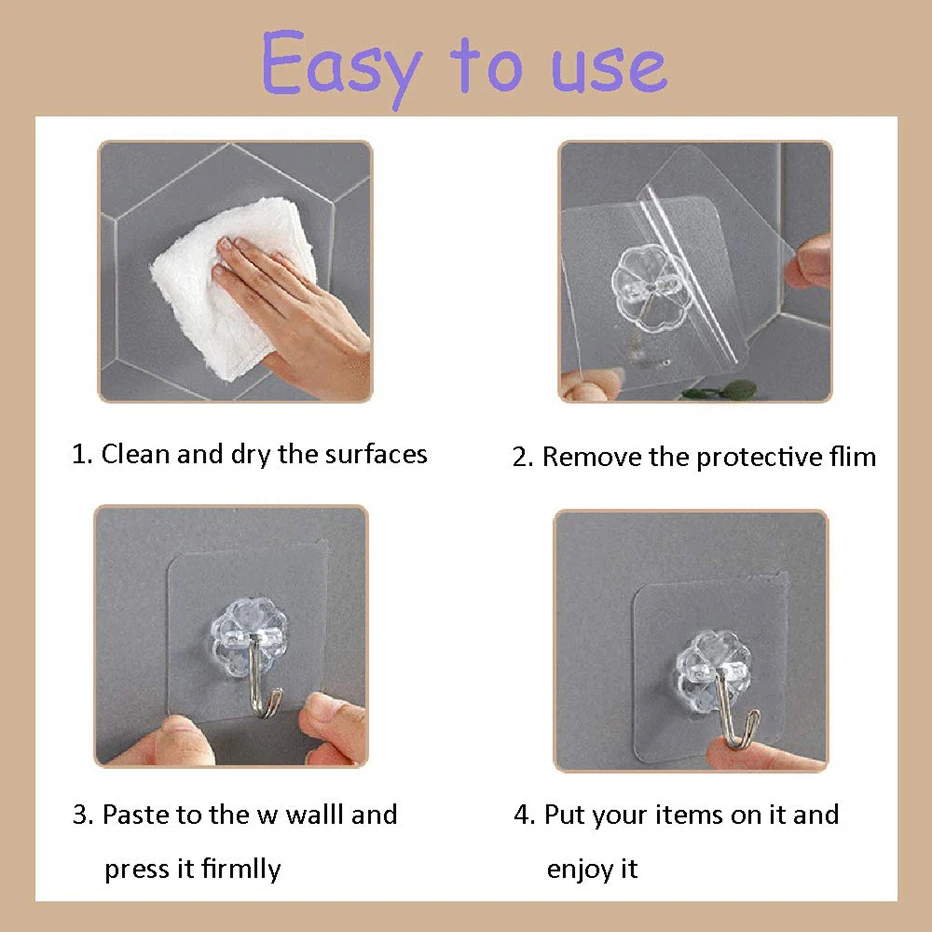 Easy to use

1. Clean and dry the surfaces

2. Remove the protective flim

3. Paste to the w walll and press it firmlly

4. Put your items on it and enjoy it