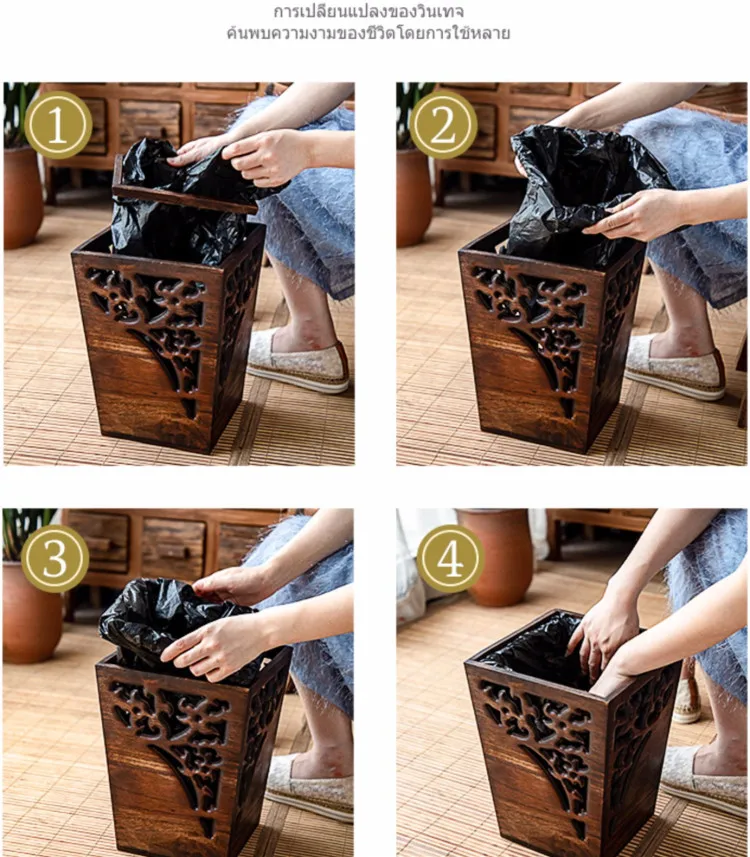 การเปลี่ยนแปลงของวินเทจ
ค้นพบความงามของชีวิตโดยการใช้หลาย

1

2

3

4