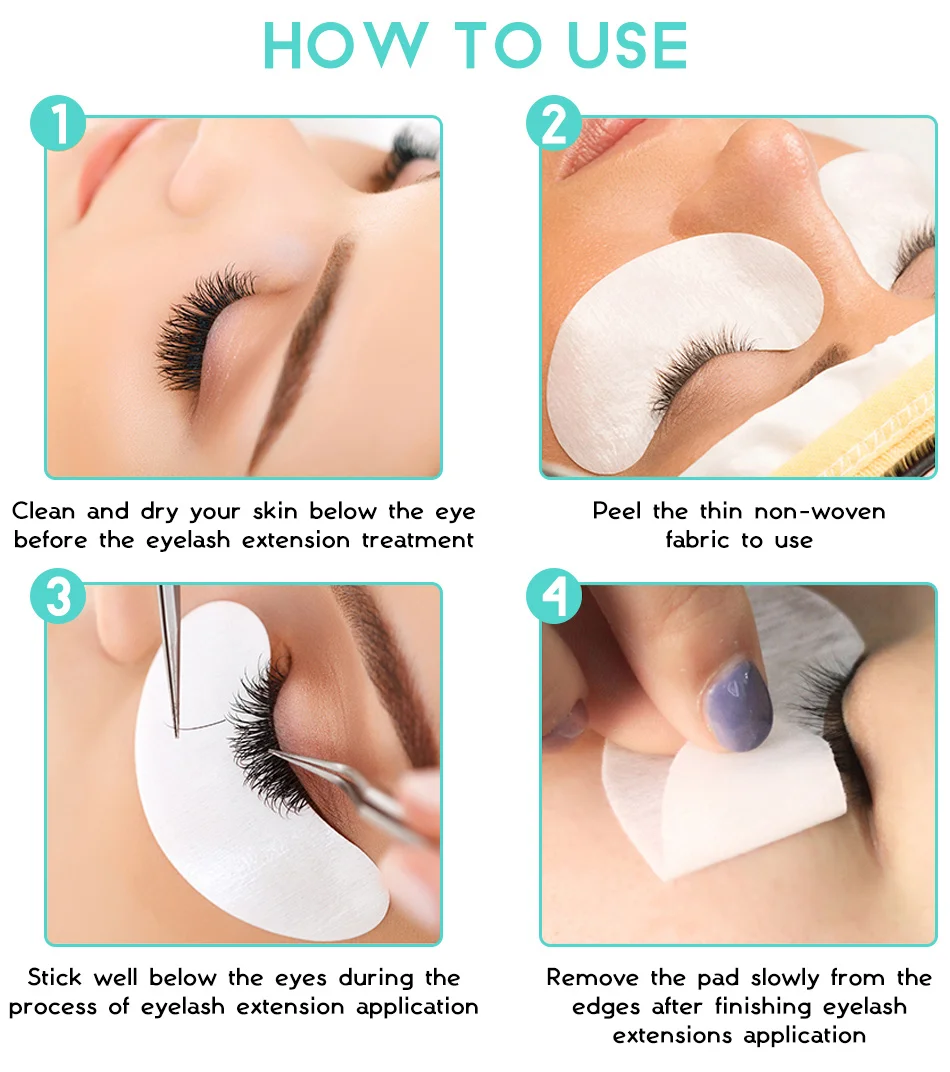 HOW TO USE

1

Clean and dry your skin below the eye before the eyelash extension treatment

2

Peel the thin non-woven fabric to use

3

Stick well below the eyes during the process of eyelash extension application

4

Remove the pad slowly from the edges after finishing eyelash extensions application