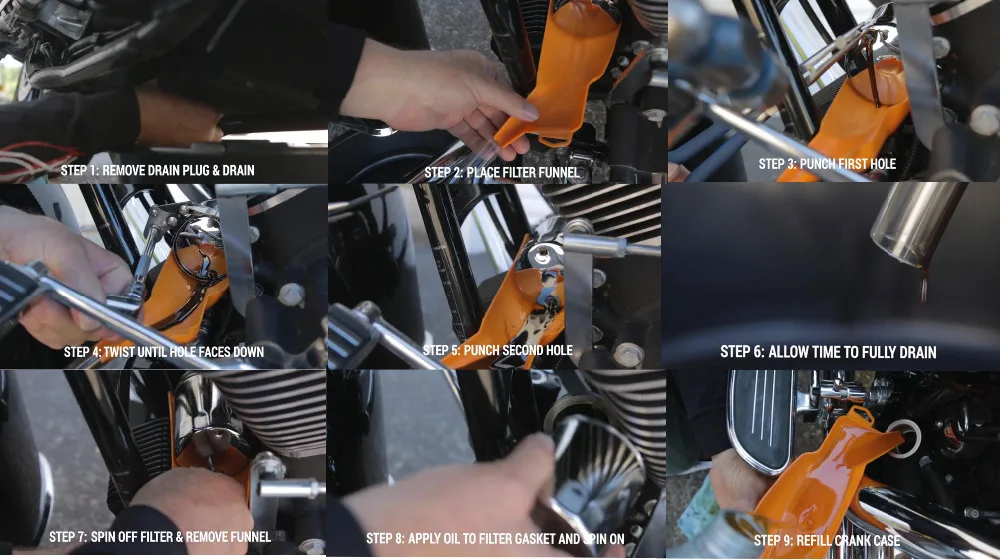 STEP 1: REMOVE DRAIN PLUG & DRAIN

STEP 2: PLACE FILTER FUNNEL

STEP 3: PUNCH FIRST HOLE

STEP 4: TWIST UNTIL HOLE FACES DOWN

STEP 5: PUNCH SECOND HOLE

STEP 6: ALLOW TIME TO FULLY DRAIN

STEP 7: SPIN OFF FILTER & REMOVE FUNNEL

STEP 8: APPLY OIL TO FILTER GASKET AND SPIN ON

STEP 9: REFILL CRANK CASE