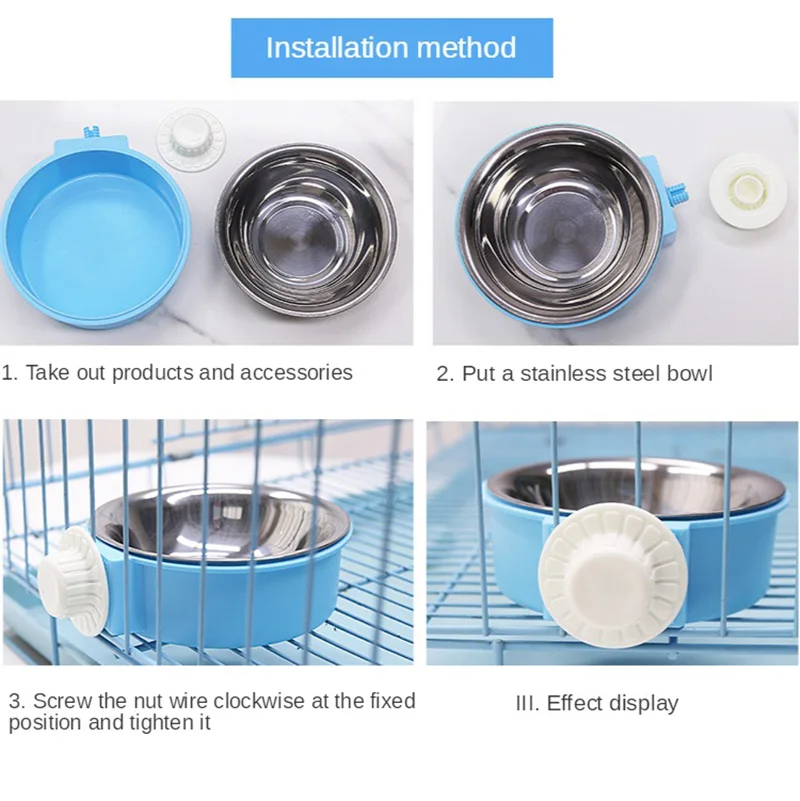 Installation method

1. Take out products and accessories

2. Put a stainless steel bowl

3. Screw the nut wire clockwise at the fixed position and tighten it

III. Effect display