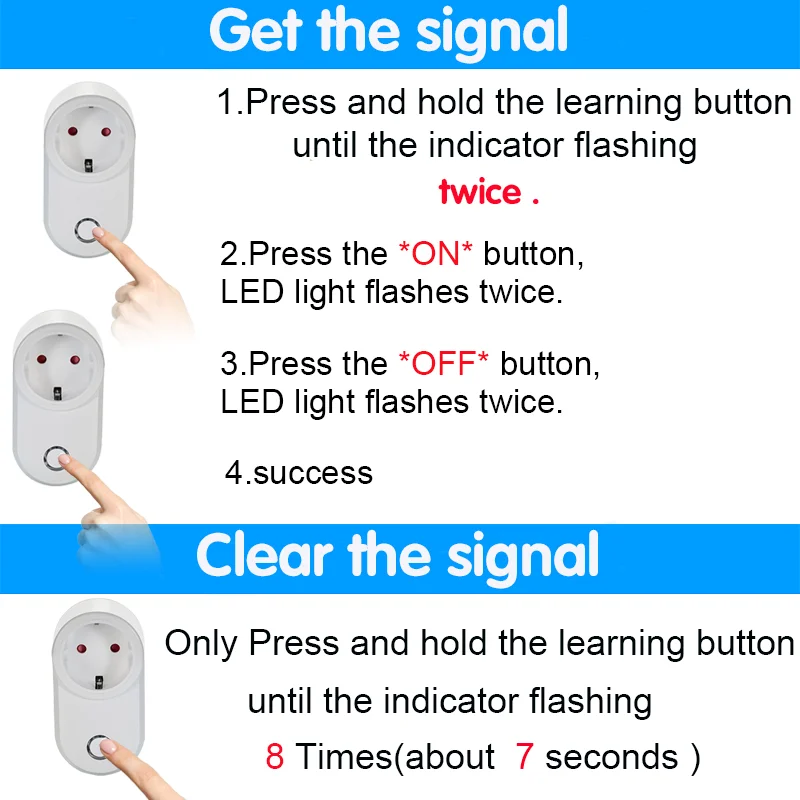 Get the signal

1.Press and hold the learning button until the indicator flashing twice .

2.Press the *ON* button, LED light flashes twice.

3.Press the *OFF* button, LED light flashes twice.

4.success

Clear the signal

Only Press and hold the learning button until the indicator flashing 8 Times(about 7 seconds )