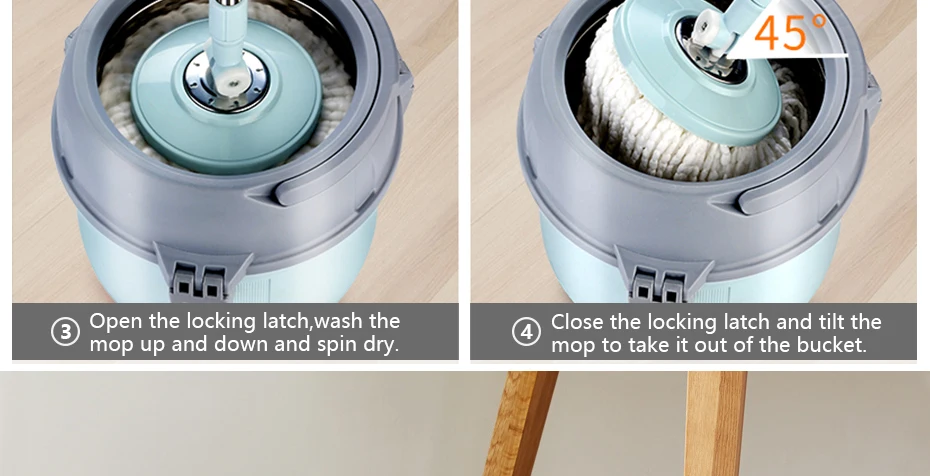 45°

③ Open the locking latch,wash the mop up and down and spin dry.

④ Close the locking latch and tilt the mop to take it out of the bucket.