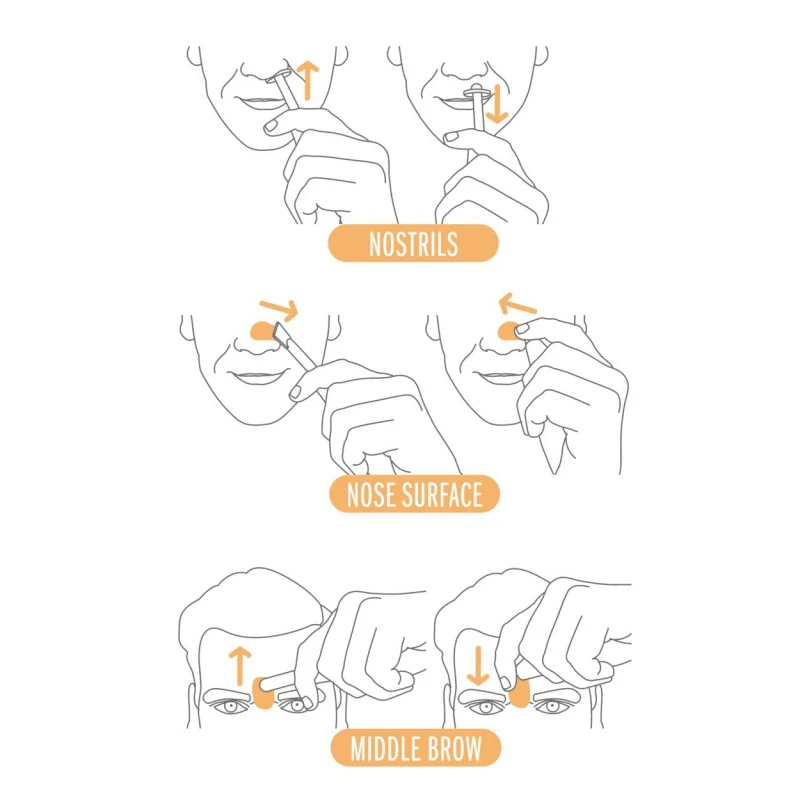 NOSTRILS

NOSE SURFACE

MIDDLE BROW