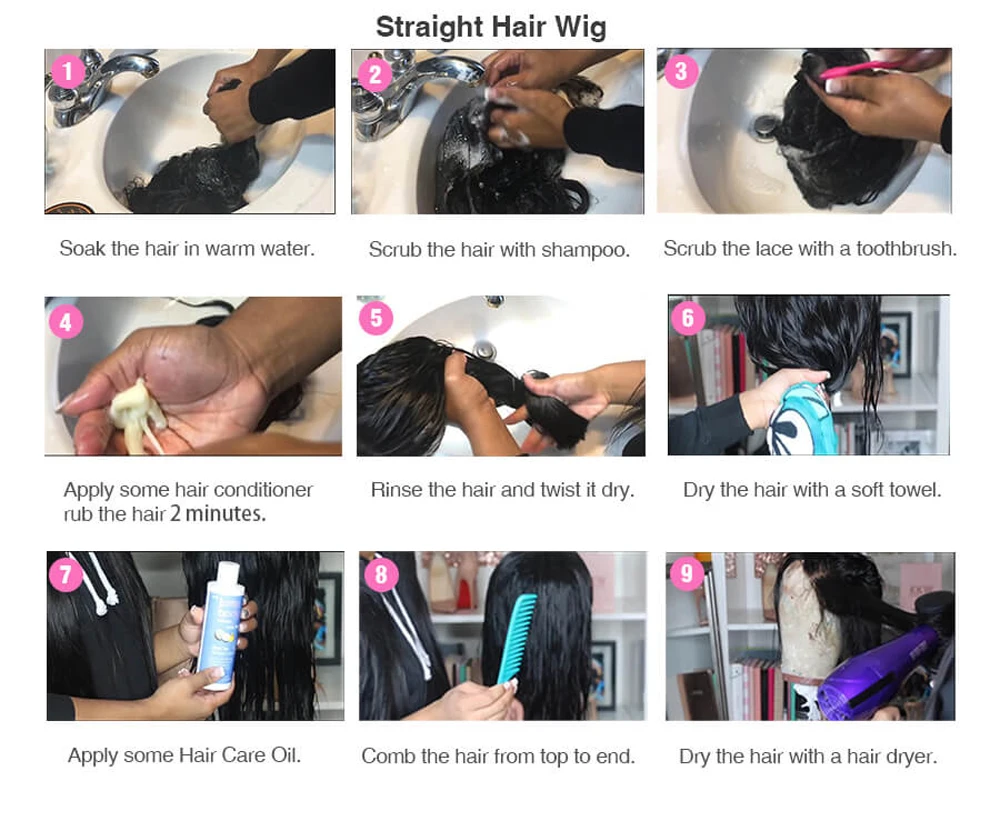 Straight Hair Wig

1

Soak the hair in warm water.

2

Scrub the hair with shampoo.

3

Scrub the lace with a toothbrush.

4

Apply some hair conditioner rub the hair 2 minutes.

5

Rinse the hair and twist it dry.

6

Dry the hair with a soft towel.

7

Apply some Hair Care Oil.

8

Comb the hair from top to end.

9

Dry the hair with a hair dryer.