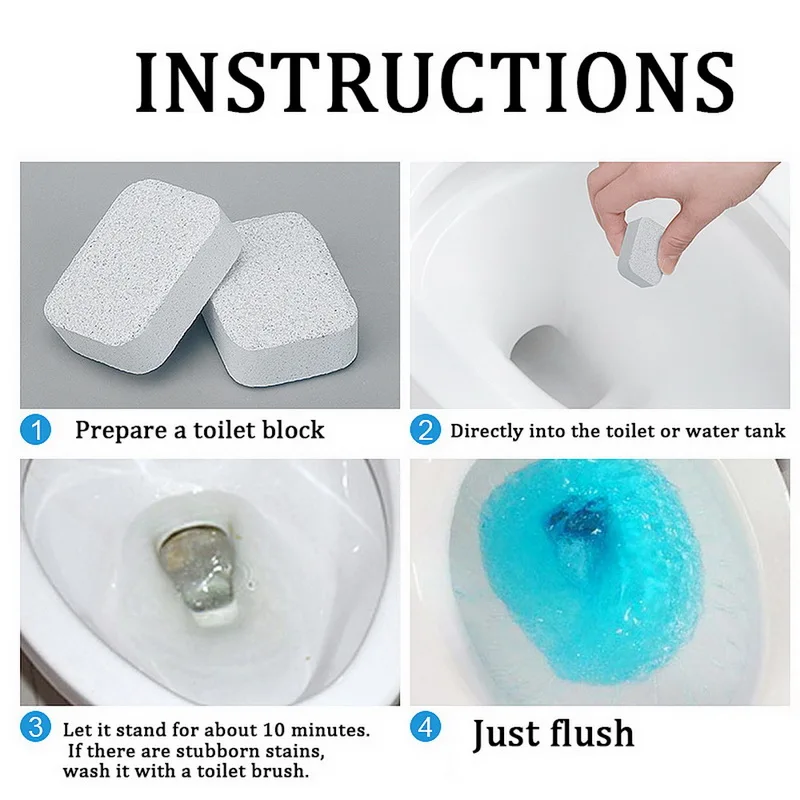 INSTRUCTIONS

1 Prepare a toilet block

2 Directly into the toilet or water tank

3 Let it stand for about 10 minutes. If there are stubborn stains, wash it with a toilet brush.

4 Just flush