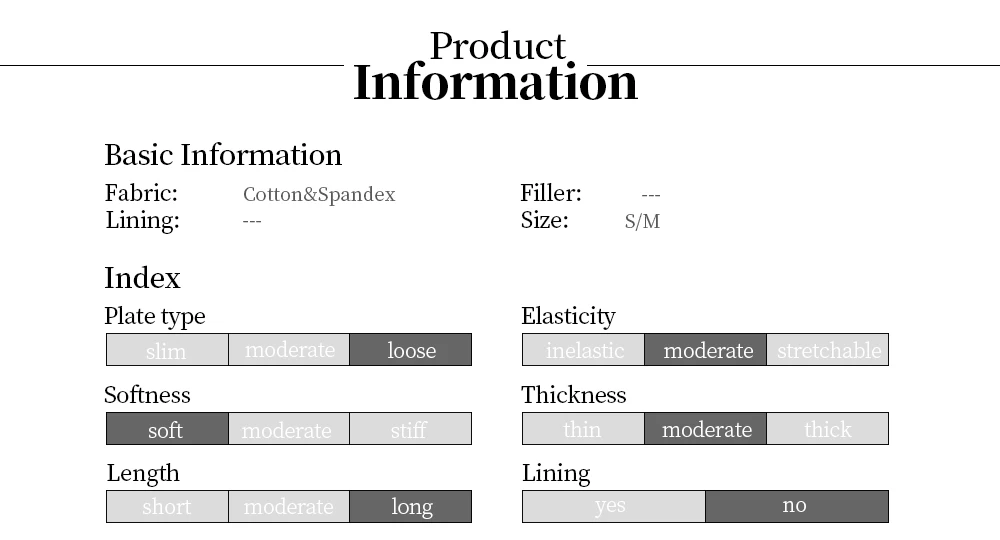 Product
Information

Basic Information
Fabric: Cotton&Spandex
Lining: ---
Filler: ---
Size: S/M

Index

Plate type
slim moderate loose

Softness
soft moderate stiff

Length
short moderate long

Elasticity
inelastic moderate stretchable

Thickness
thin moderate thick

Lining
yes no