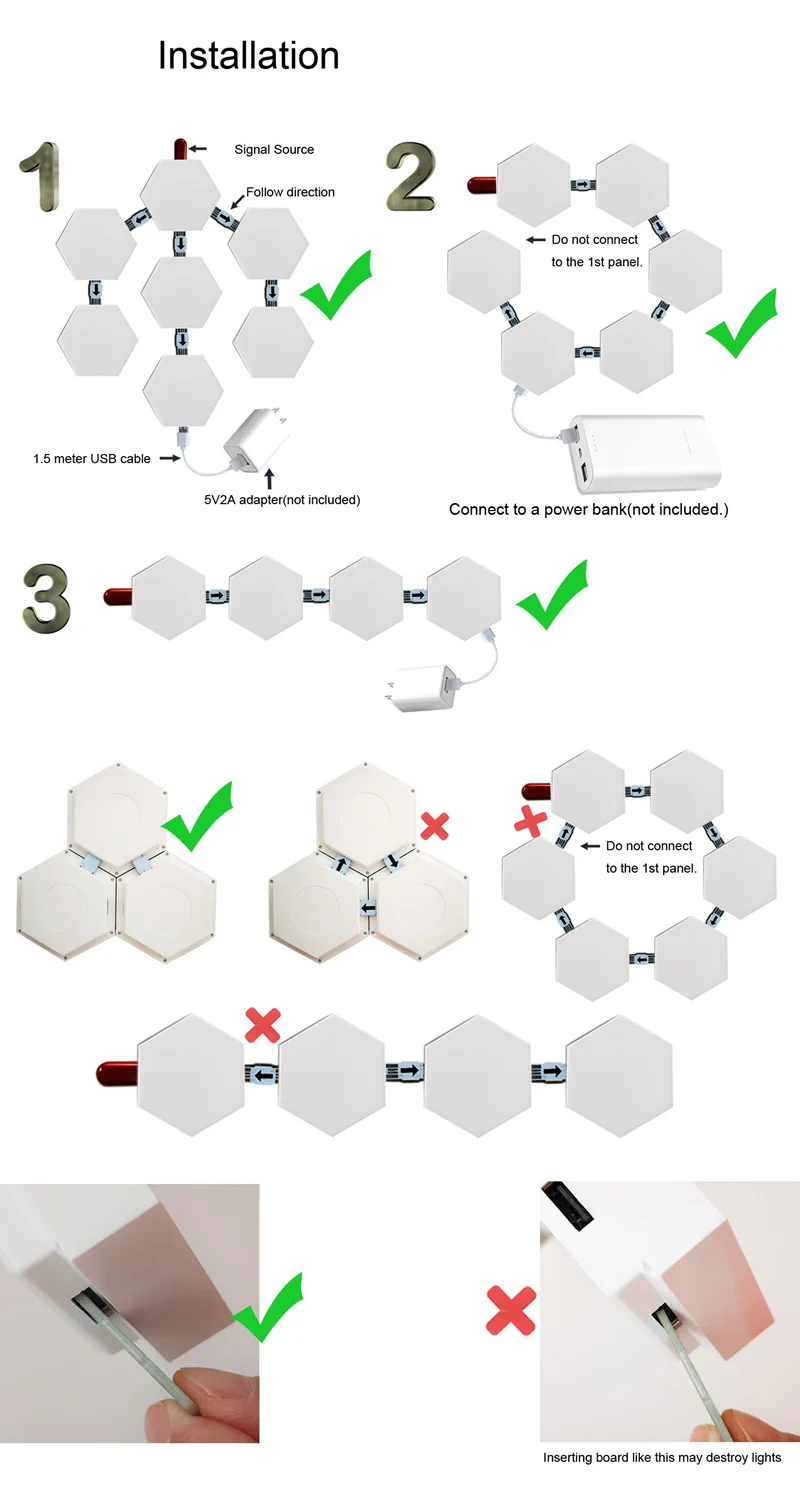 Installation

1

Signal Source

Follow direction

1.5 meter USB cable

5V2A adapter(not included)

2

Do not connect to the 1st panel.

Connect to a power bank(not included.)

3

Do not connect to the 1st panel.

Inserting board like this may destroy lights