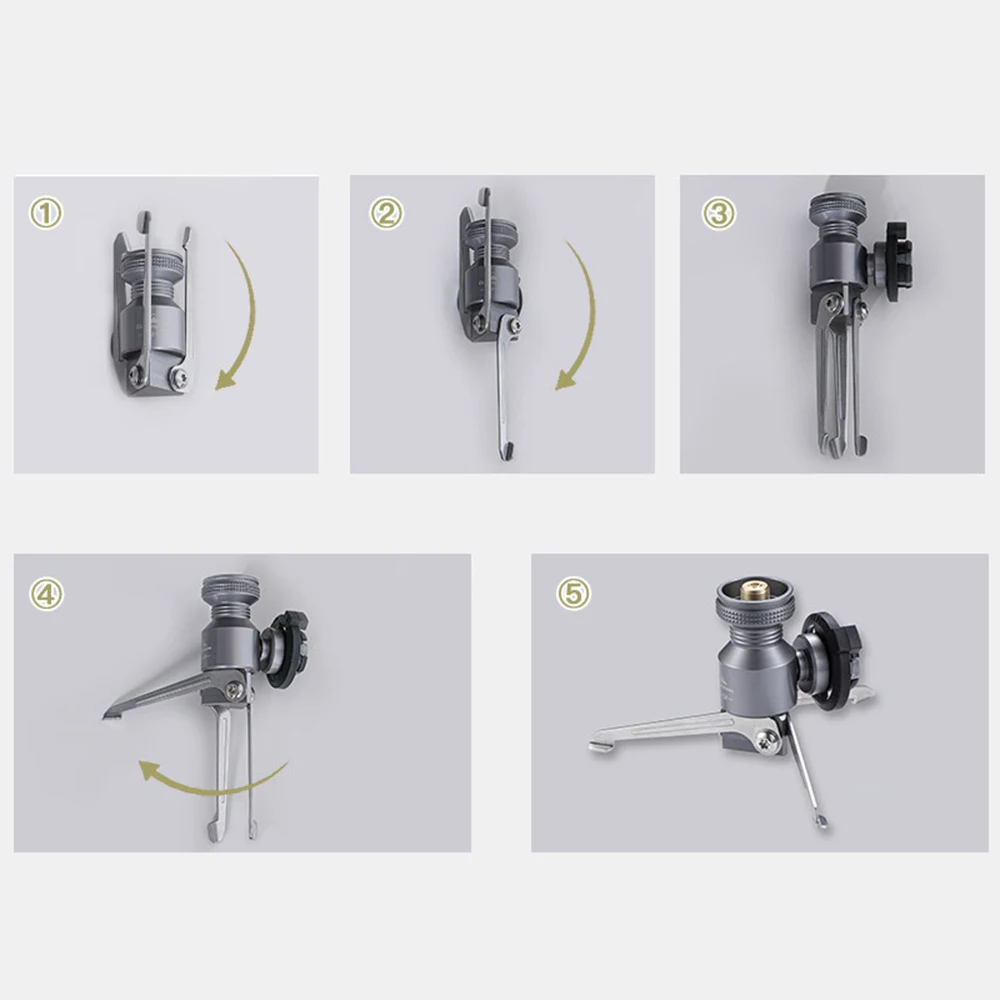 ①

②

③

④

⑤