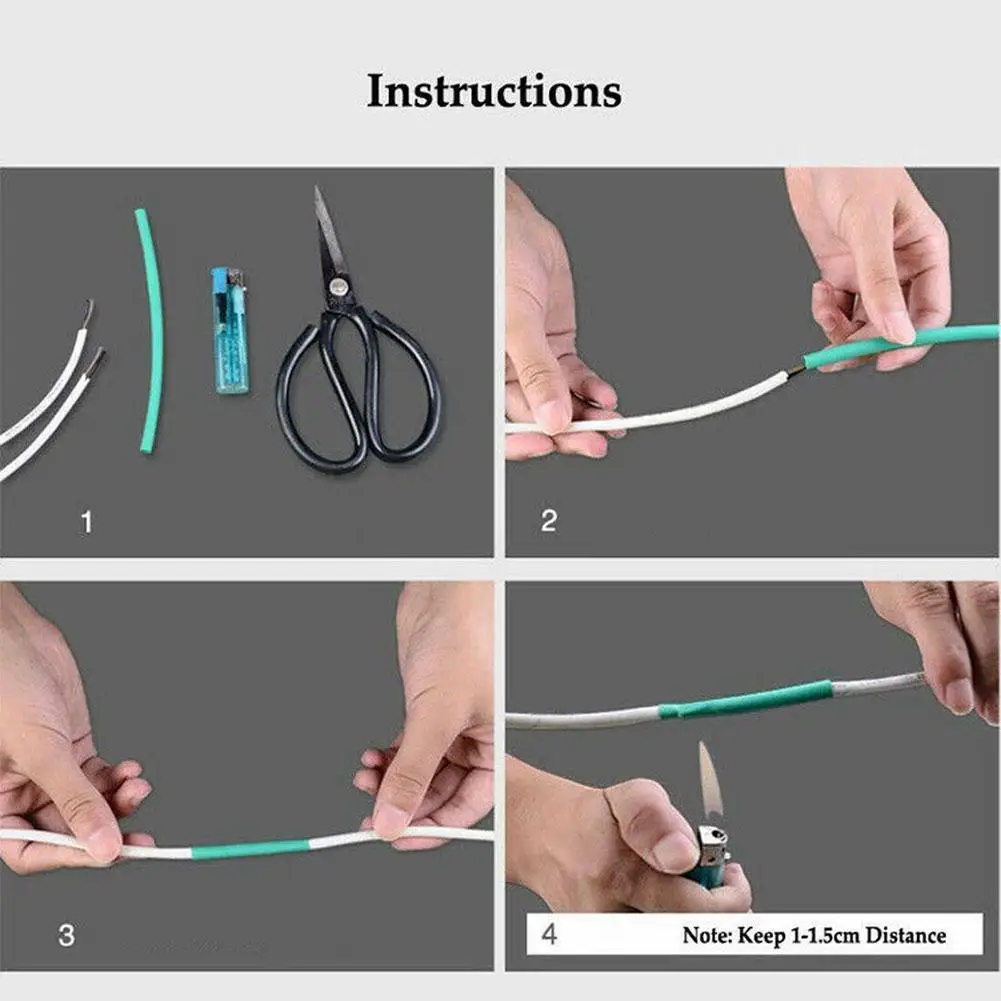 Instructions

1

2

3

4

Note: Keep 1-1.5cm Distance