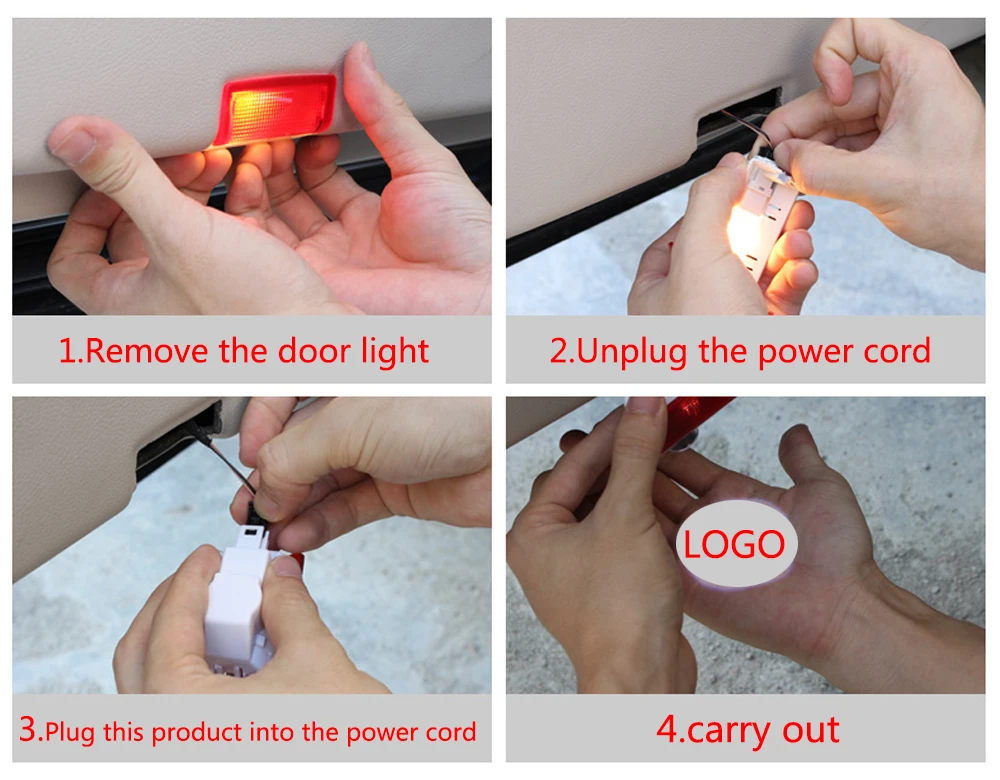 1.Remove the door light

2.Unplug the power cord

3.Plug this product into the power cord

LOGO

4.carry out