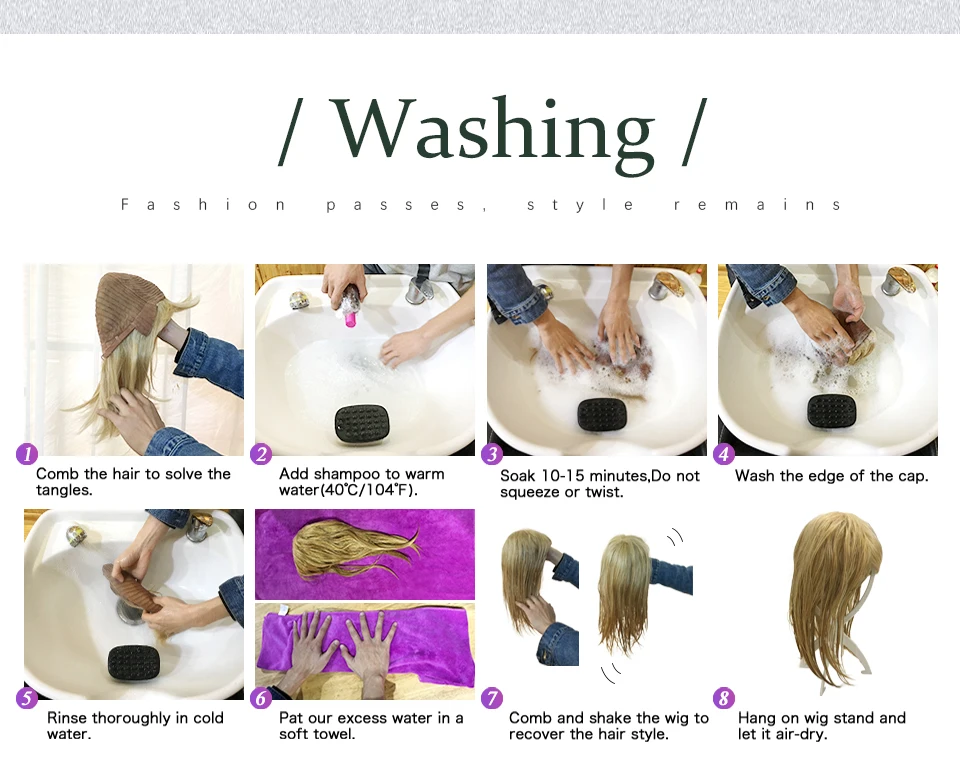 / Washing /

Fashion passes, style remains

1 Comb the hair to solve the tangles.

2 Add shampoo to warm water(40℃/104℉).

3 Soak 10-15 minutes,Do not squeeze or twist.

4 Wash the edge of the cap.

5 Rinse thoroughly in cold water.

6 Pat our excess water in a soft towel.

7 Comb and shake the wig to recover the hair style.

8 Hang on wig stand and let it air-dry.