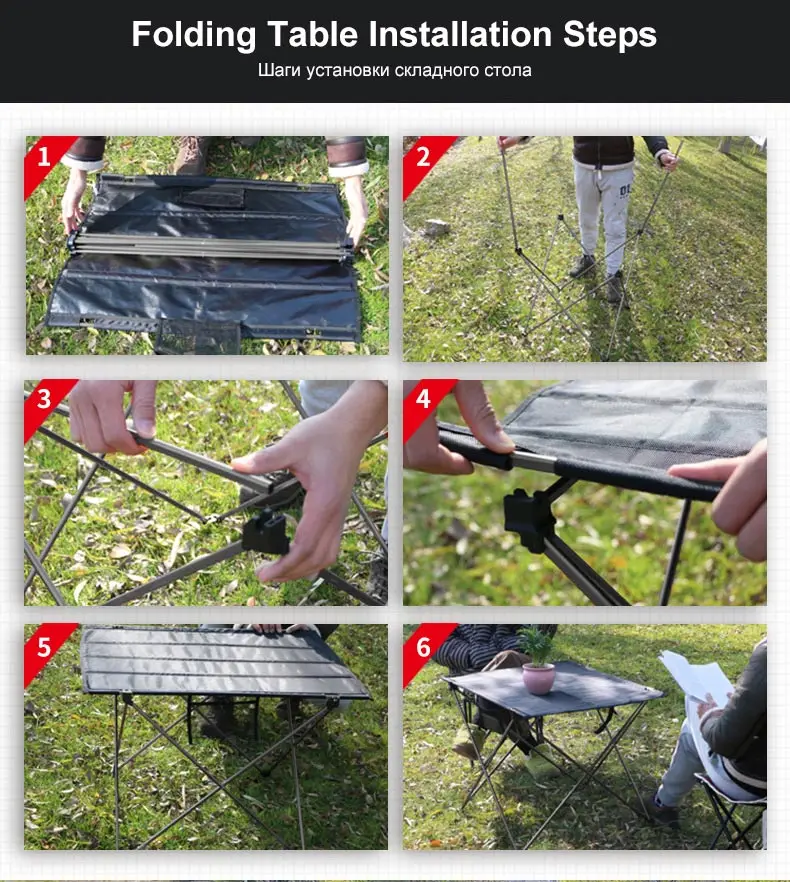 Folding Table Installation Steps
Шаги установки складного стола

1

2

3

4

5

6