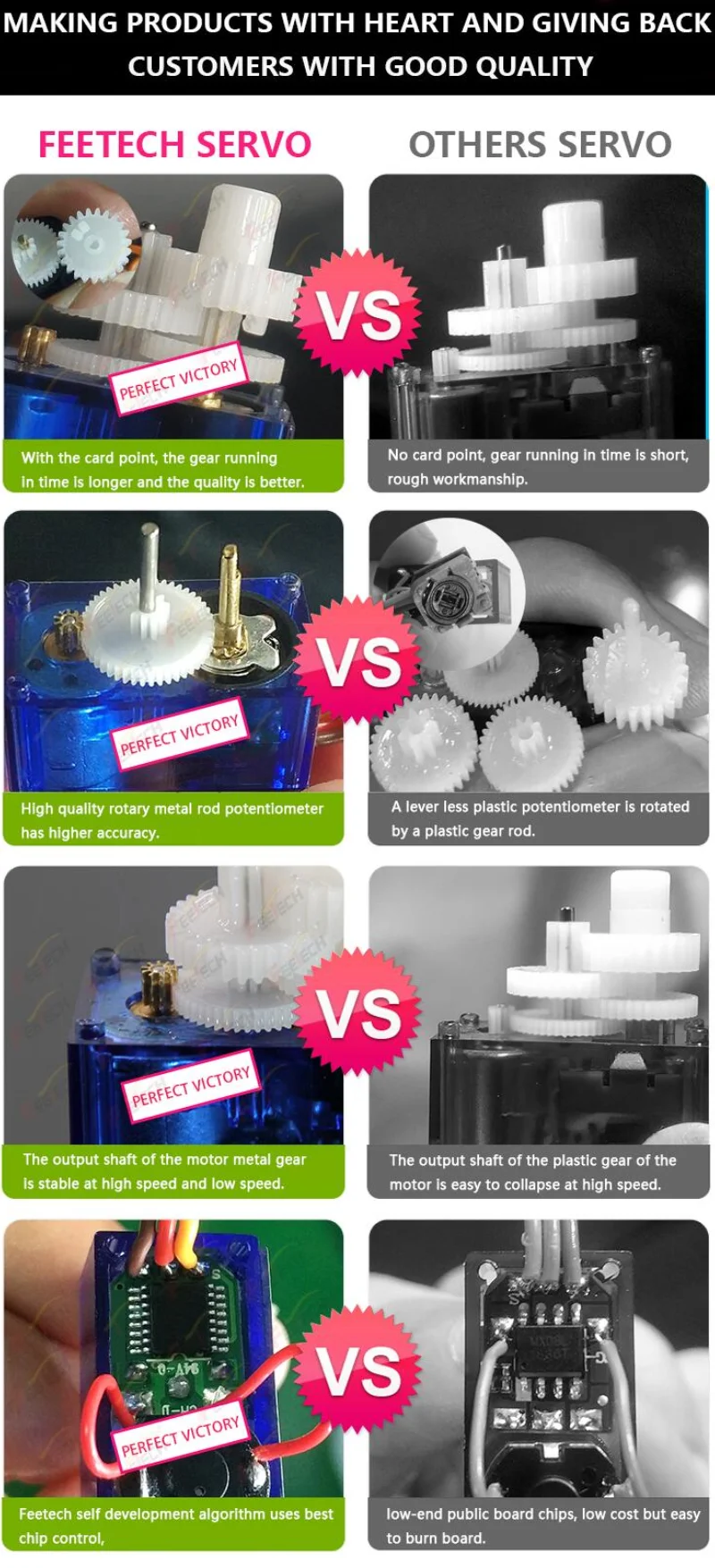 MAKING PRODUCTS WITH HEART AND GIVING BACK CUSTOMERS WITH GOOD QUALITY

FEETECH SERVO

OTHERS SERVO

PERFECT VICTORY

VS

With the card point, the gear running in time is longer and the quality is better.

No card point, gear running in time is short, rough workmanship.

PERFECT VICTORY

VS

High quality rotary metal rod potentiometer has higher accuracy.

A lever less plastic potentiometer is rotated by a plastic gear rod.

PERFECT VICTORY

VS

The output shaft of the motor metal gear is stable at high speed and low speed.

The output shaft of the plastic gear of the motor is easy to collapse at high speed.

PERFECT VICTORY

VS

Feetech self development algorithm uses best chip control,

low-end public board chips, low cost but easy to burn board.