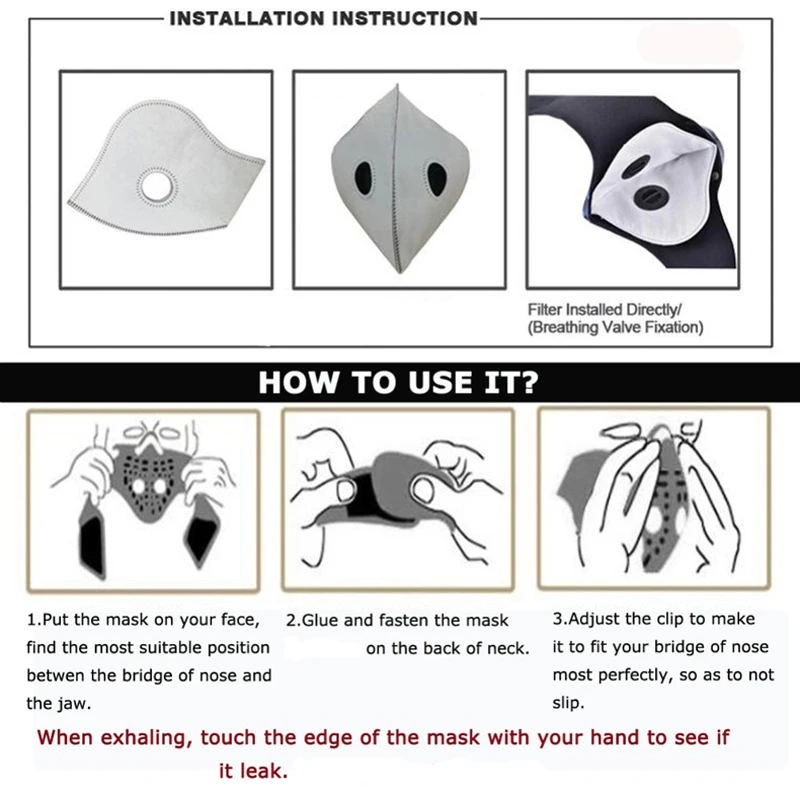 INSTALLATION INSTRUCTION

Filter Installed Directly/
(Breathing Valve Fixation)

HOW TO USE IT?

1.Put the mask on your face, find the most suitable position betwen the bridge of nose and the jaw.

2.Glue and fasten the mask on the back of neck.

3.Adjust the clip to make it to fit your bridge of nose most perfectly, so as to not slip.

When exhaling, touch the edge of the mask with your hand to see if it leak.