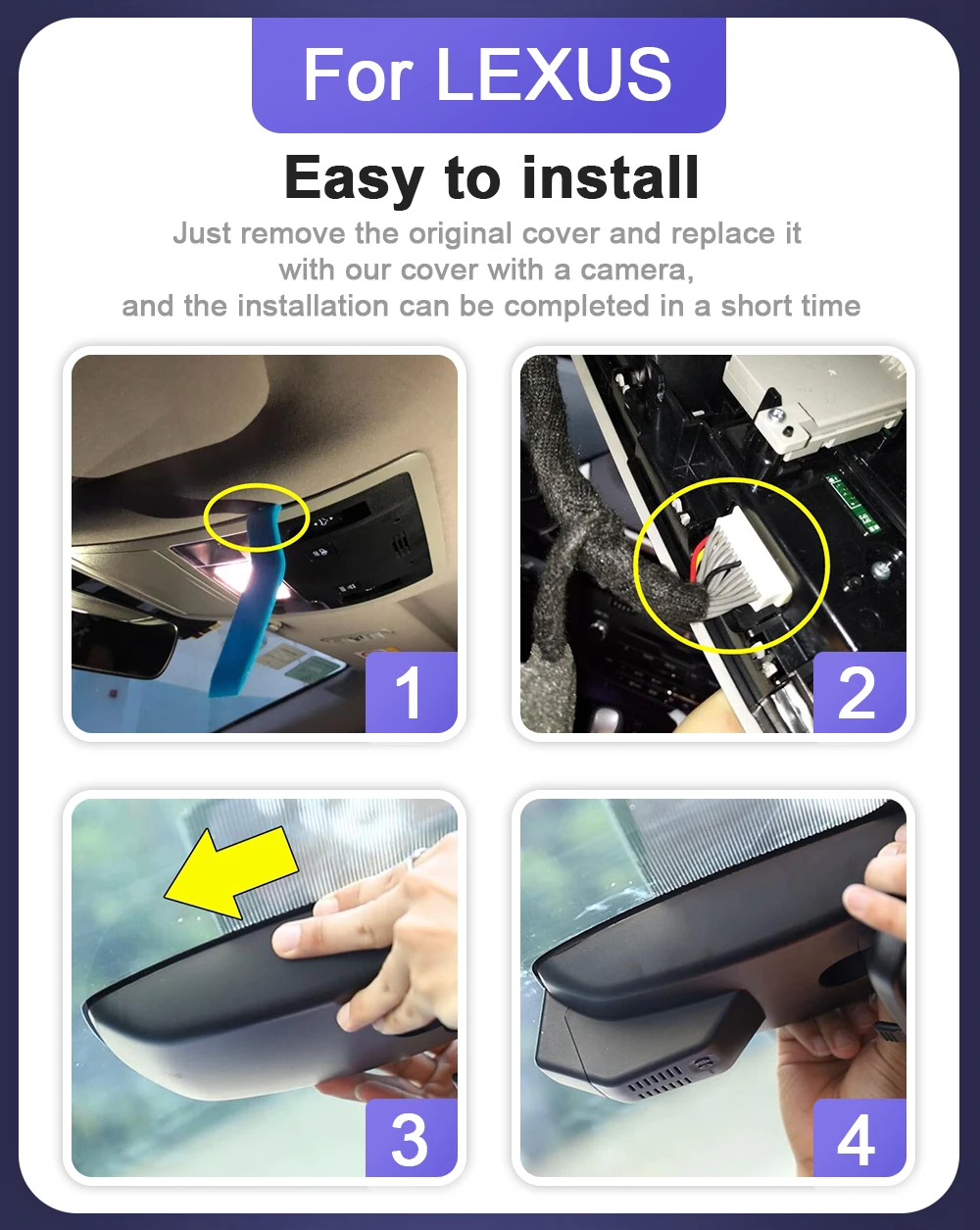 For LEXUS

Easy to install

Just remove the original cover and replace it with our cover with a camera, and the installation can be completed in a short time

1

2

3

4