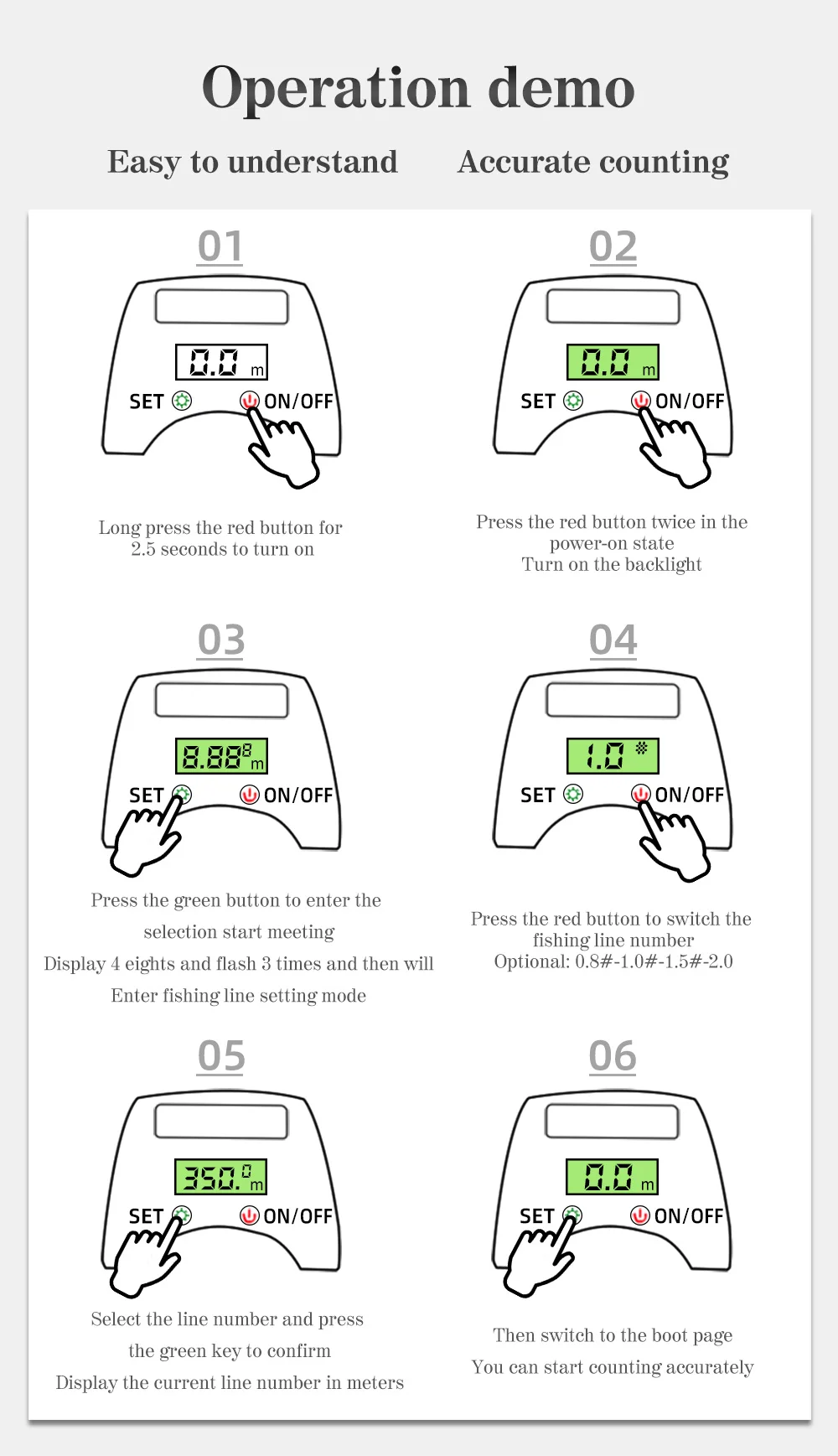 Operation demo

Easy to understand    Accurate counting

01

0.0 m

SET ON/OFF

Long press the red button for 2.5 seconds to turn on

02

0.0 m

SET ON/OFF

Press the red button twice in the power-on state
Turn on the backlight

03

8.88 8 m

SET ON/OFF

Press the green button to enter the selection start meeting
Display 4 eights and flash 3 times and then will
Enter fishing line setting mode

04

1.0

SET ON/OFF

Press the red button to switch the fishing line number
Optional: 0.8#-1.0#-1.5#-2.0

05

350. 0 m

SET ON/OFF

Select the line number and press the green key to confirm
Display the current line number in meters

06

0.0 m

SET ON/OFF

Then switch to the boot page
You can start counting accurately