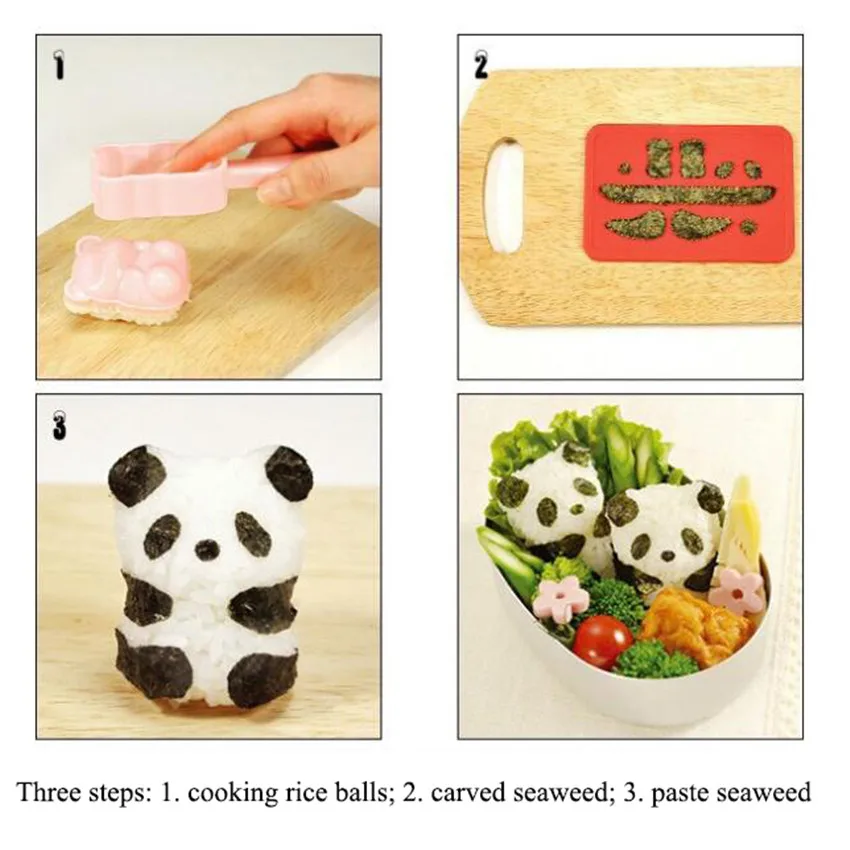 1

2

3

Three steps: 1. cooking rice balls; 2. carved seaweed; 3. paste seaweed