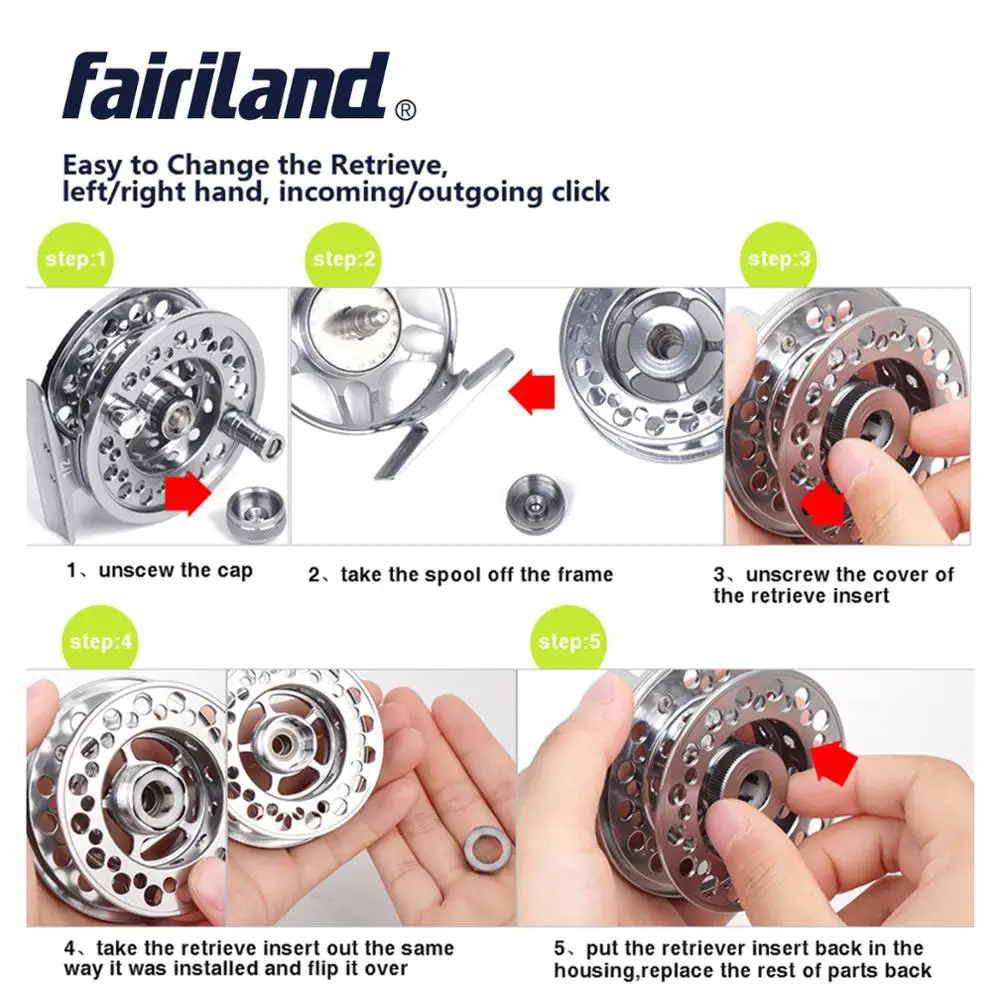 fairiland®

Easy to Change the Retrieve, left/right hand, incoming/outgoing click

step:1

step:2

step:3

1、unscew the cap

2、take the spool off the frame

3、unscrew the cover of the retrieve insert

step:4

step:5

4、take the retrieve insert out the same way it was installed and flip it over

5、put the retriever insert back in the housing,replace the rest of parts back