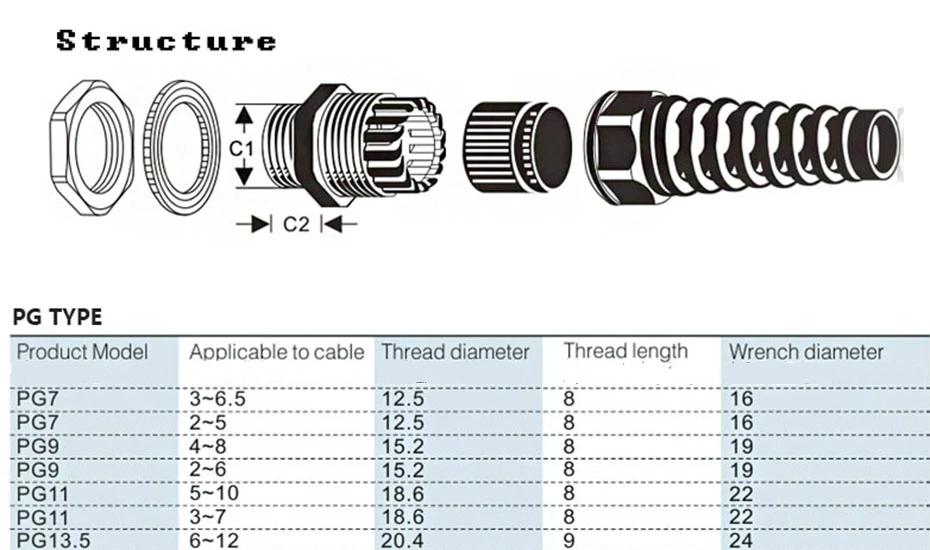 Structure

C1

C2

PG TYPE

| Product Model | Applicable to cable | Thread diameter | Thread length | Wrench diameter |
|---|---|---|---|---|
| PG7 | 3~6.5 | 12.5 | 8 | 16 |
| PG7 | 2~5 | 12.5 | 8 | 16 |
| PG9 | 4~8 | 15.2 | 8 | 19 |
| PG9 | 2~6 | 15.2 | 8 | 19 |
| PG11 | 5~10 | 18.6 | 8 | 22 |
| PG11 | 3~7 | 18.6 | 8 | 22 |
| PG13.5 | 6~12 | 20.4 | 9 | 24 |