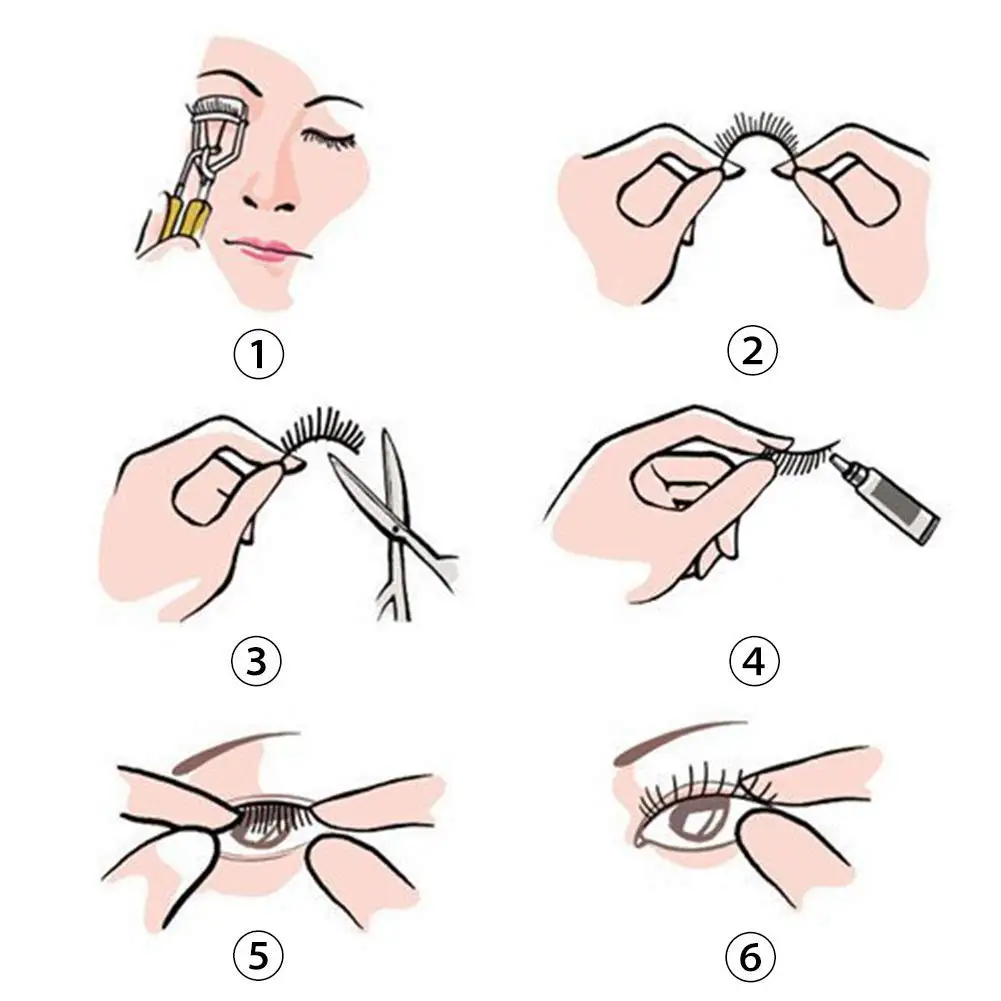 ①
②
③
④
⑤
⑥