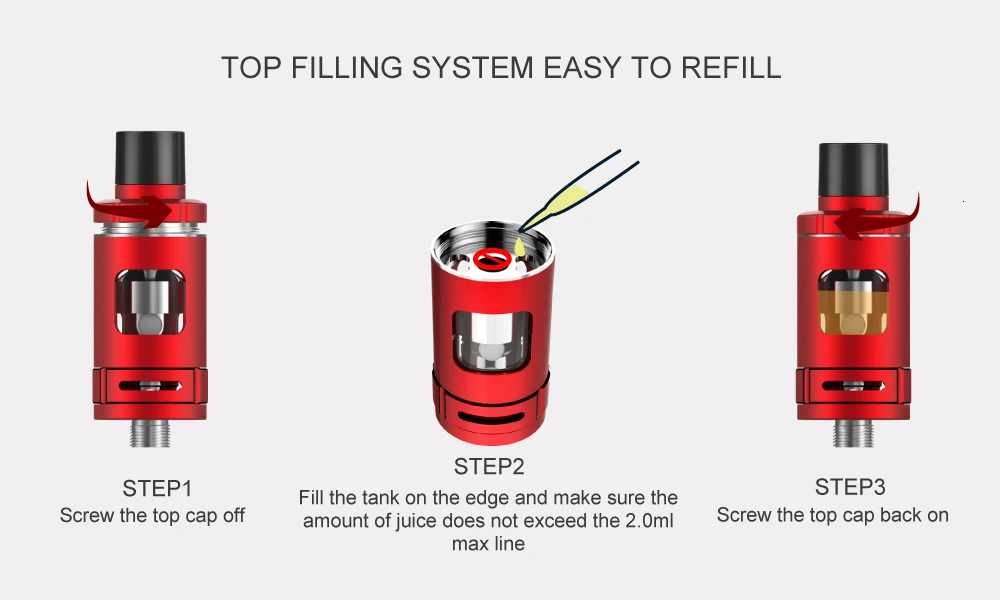 TOP FILLING SYSTEM EASY TO REFILL

STEP1
Screw the top cap off

STEP2
Fill the tank on the edge and make sure the amount of juice does not exceed the 2.0ml max line

STEP3
Screw the top cap back on