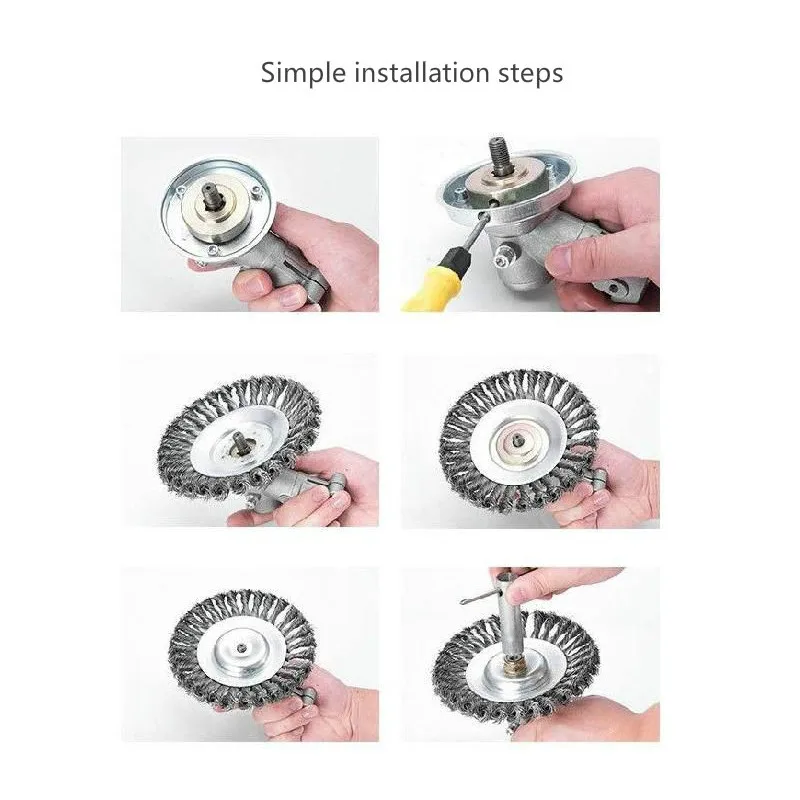 Simple installation steps